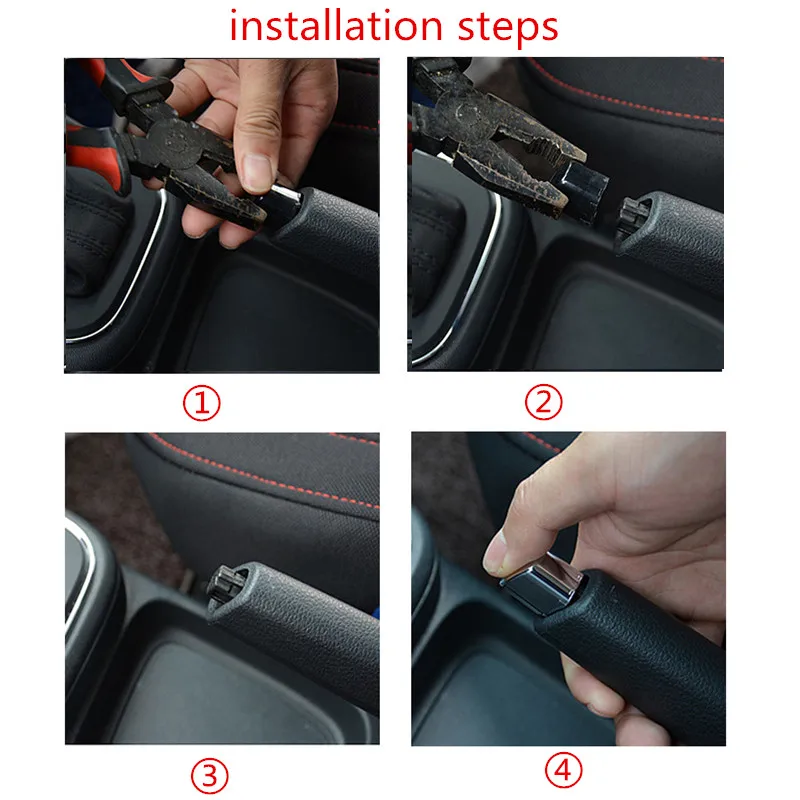 installation steps

①

②

③

④