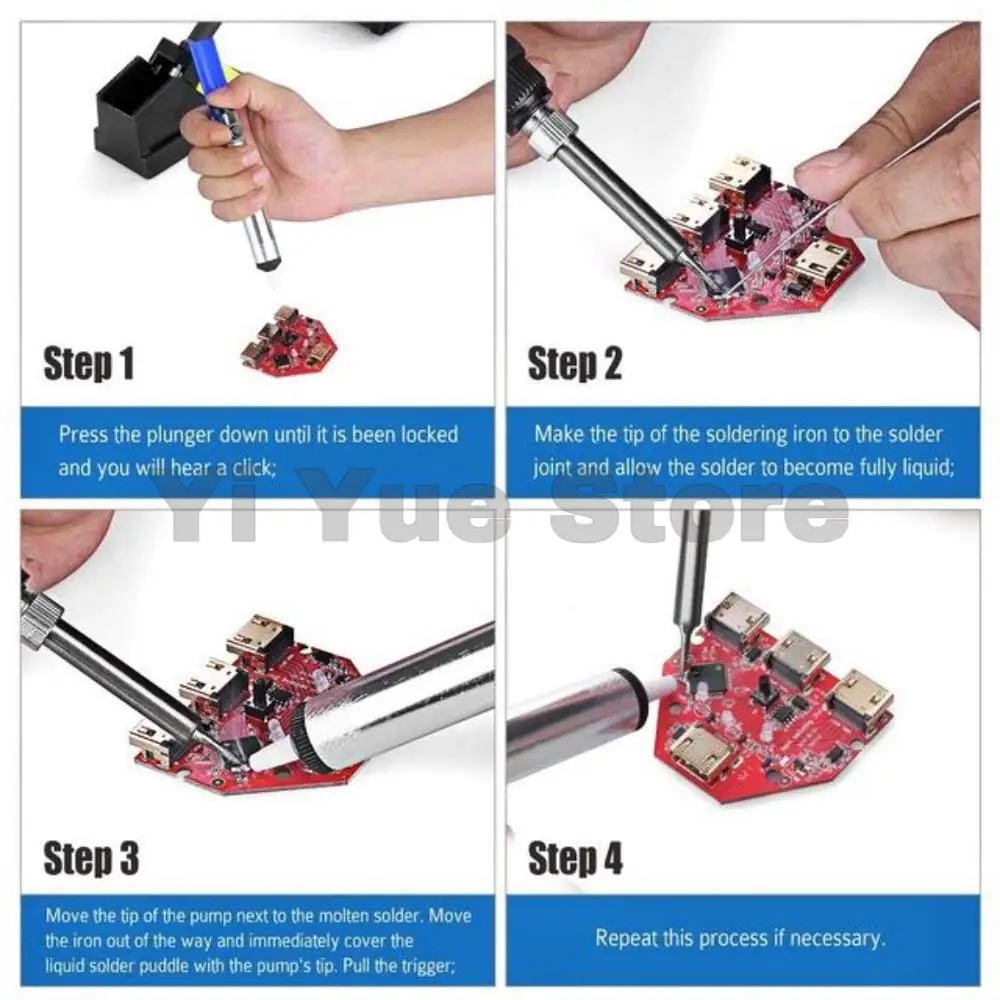 Step 1

Press the plunger down until it is been locked and you will hear a click;

Step 2

Make the tip of the soldering iron to the solder joint and allow the solder to become fully liquid;

Yi Yue Store

Step 3

Move the tip of the pump next to the molten solder. Move the iron out of the way and immediately cover the liquid solder puddle with the pump's tip. Pull the trigger;

Step 4

Repeat this process if necessary.