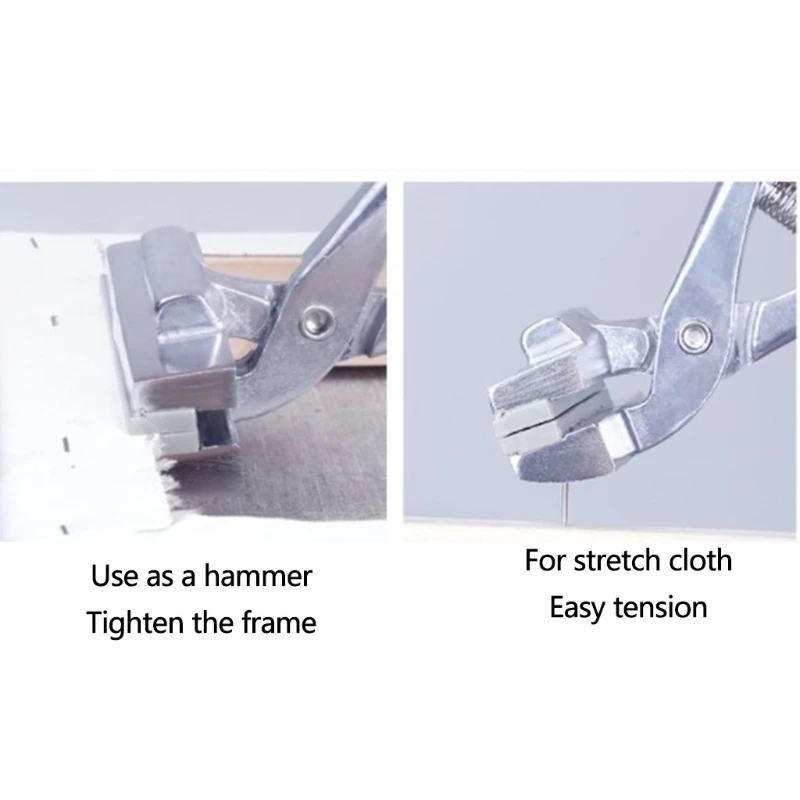 Use as a hammer
Tighten the frame

For stretch cloth
Easy tension