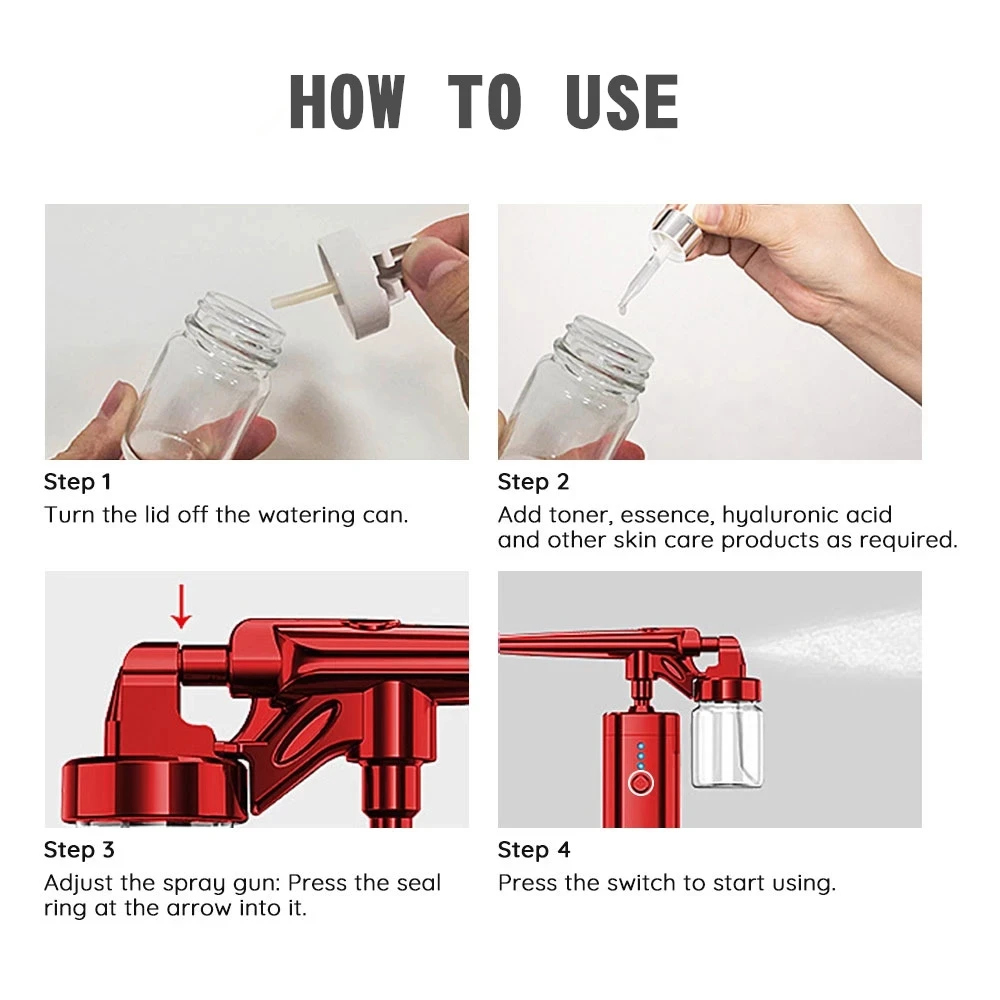 HOW TO USE

Step 1
Turn the lid off the watering can.

Step 2
Add toner, essence, hyaluronic acid and other skin care products as required.

Step 3
Adjust the spray gun: Press the seal ring at the arrow into it.

Step 4
Press the switch to start using.