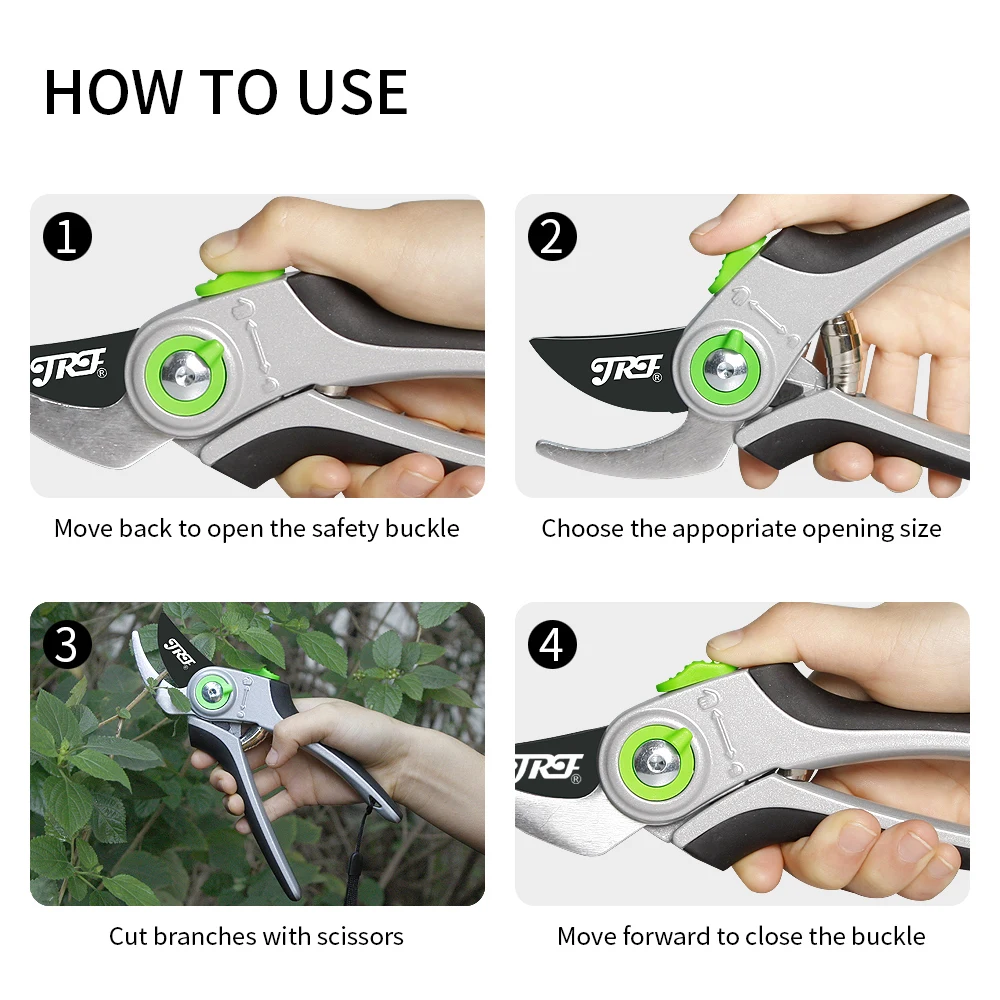 HOW TO USE

1
JRF®

Move back to open the safety buckle

2
JRF®

Choose the appopriate opening size

3
JRF

Cut branches with scissors

4
JRF®

Move forward to close the buckle