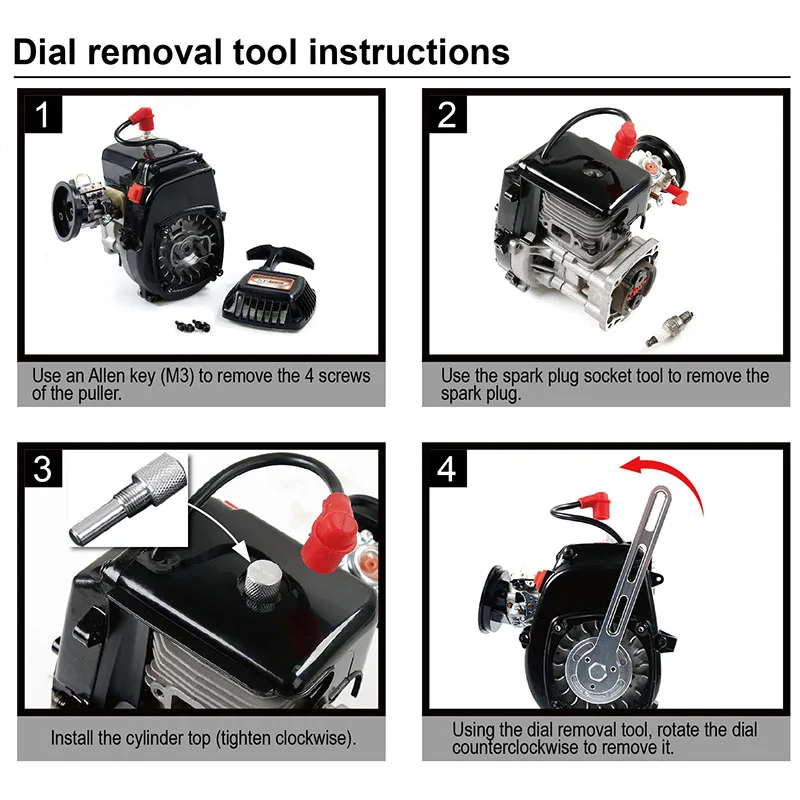 Dial removal tool instructions

1

Use an Allen key (M3) to remove the 4 screws of the puller.

2

Use the spark plug socket tool to remove the spark plug.

3

Install the cylinder top (tighten clockwise).

4

Using the dial removal tool, rotate the dial counterclockwise to remove it.