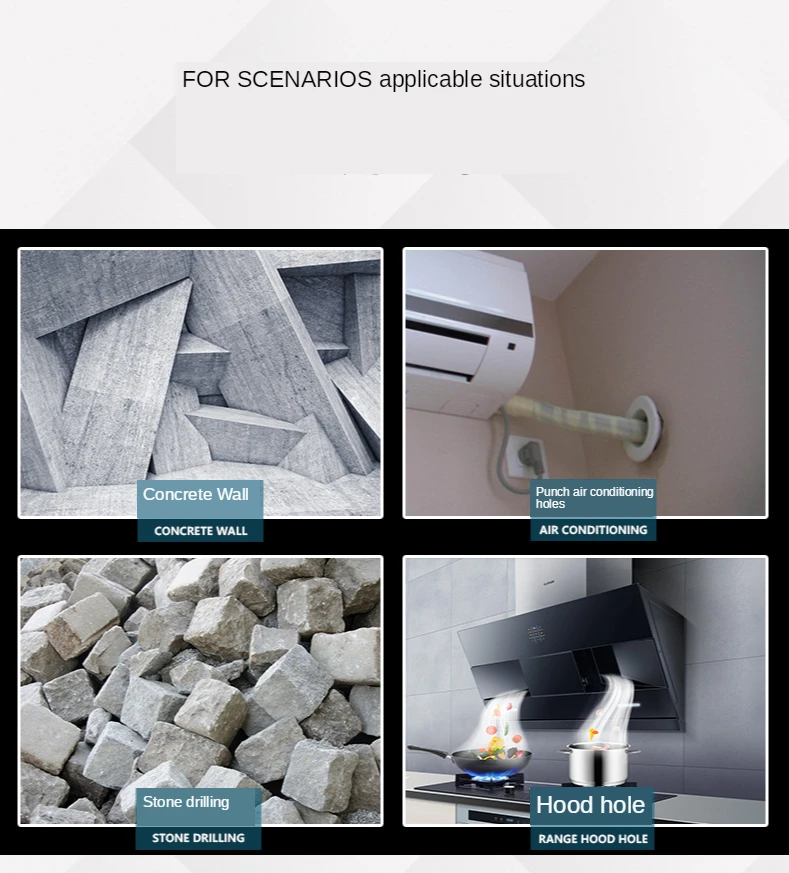 FOR SCENARIOS applicable situations

Concrete Wall
CONCRETE WALL

Punch air conditioning holes
AIR CONDITIONING

Stone drilling
STONE DRILLING

Hood hole
RANGE HOOD HOLE