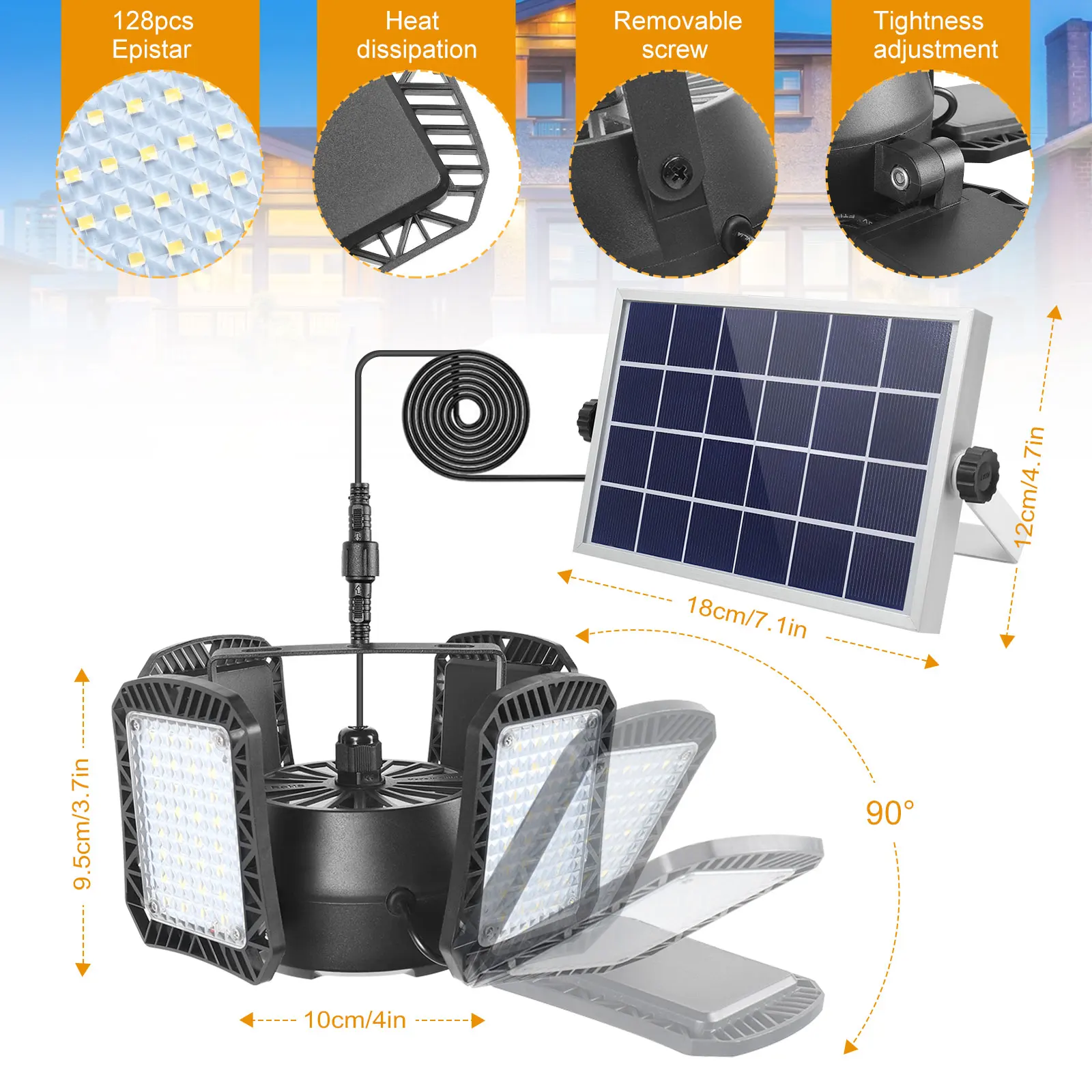 128pcs Epistar

Heat dissipation

Removable screw

Tightness adjustment

12cm/4.7in

18cm/7.1in

9.5cm/3.7in

90°

10cm/4in