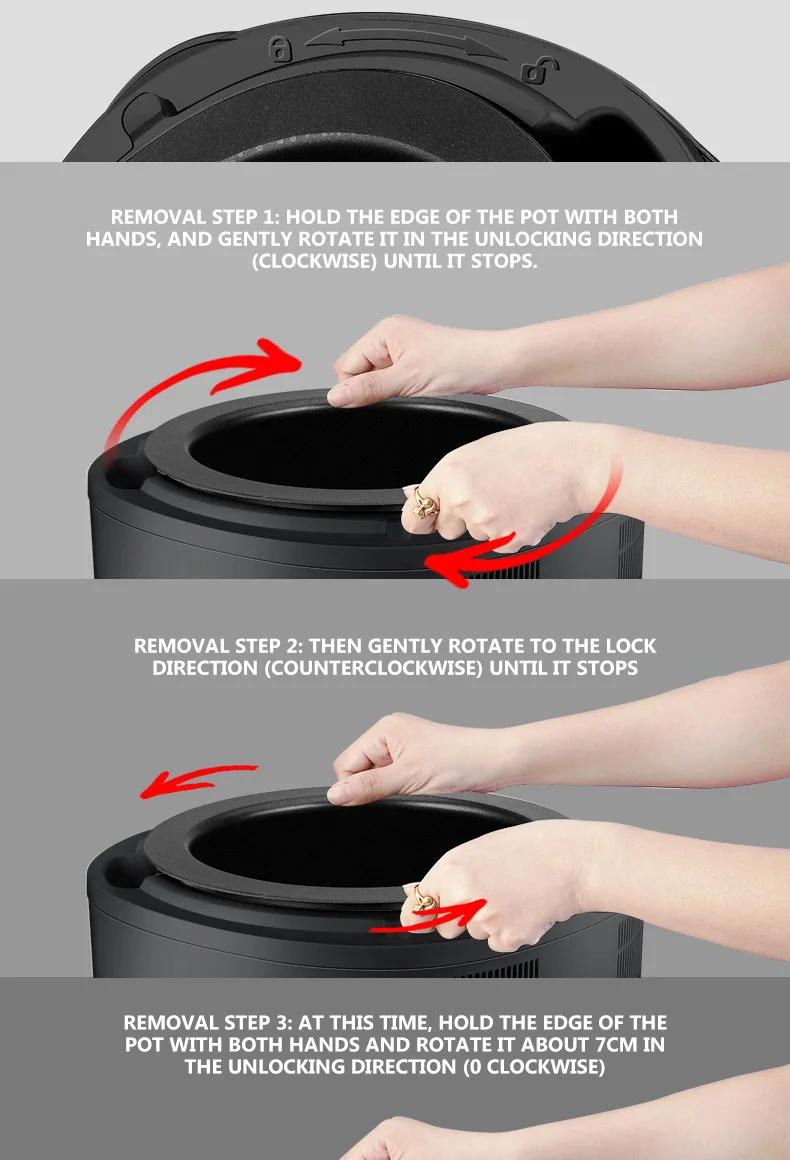 REMOVAL STEP 1: HOLD THE EDGE OF THE POT WITH BOTH HANDS, AND GENTLY ROTATE IT IN THE UNLOCKING DIRECTION (CLOCKWISE) UNTIL IT STOPS.

REMOVAL STEP 2: THEN GENTLY ROTATE TO THE LOCK DIRECTION (COUNTERCLOCKWISE) UNTIL IT STOPS

REMOVAL STEP 3: AT THIS TIME, HOLD THE EDGE OF THE POT WITH BOTH HANDS AND ROTATE IT ABOUT 7CM IN THE UNLOCKING DIRECTION (0 CLOCKWISE)