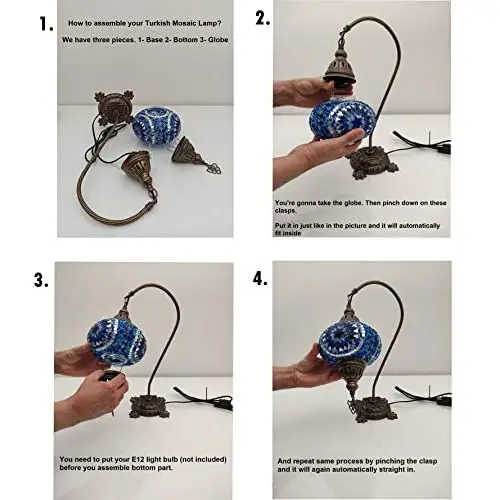 1.

How to assemble your Turkish Mosaic Lamp?

We have three pieces. 1- Base 2- Bottom 3- Globe

2.

You're gonna take the globe. Then pinch down on these clasps.

Put it in just like in the picture and it will automatically fit inside

3.

You need to put your E12 light bulb (not included) before you assemble bottom part.

4.

And repeat same process by pinching the clasp and it will again automatically straight in.