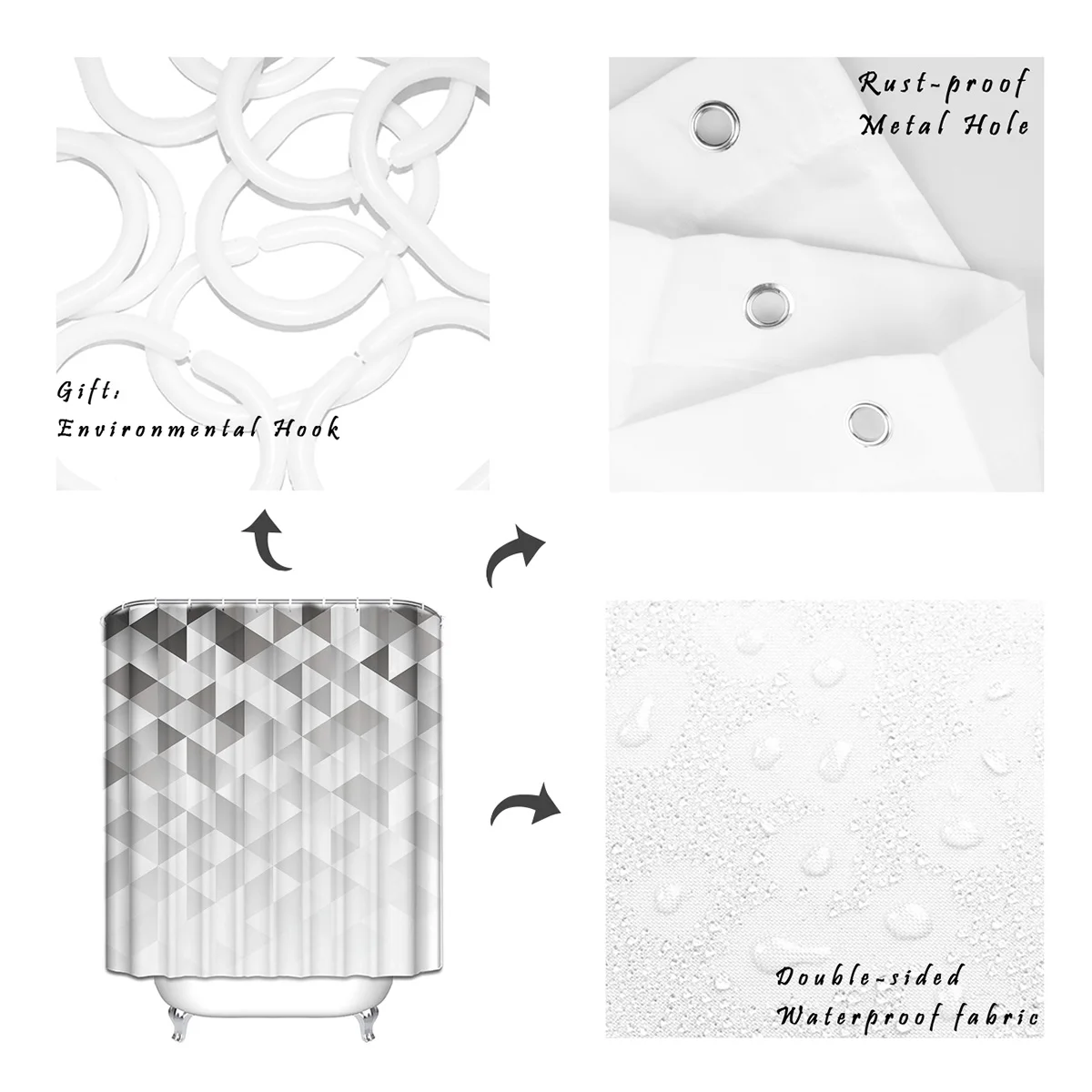 Gift:
Environmental Hook

Rust-proof
Metal Hole

Double-sided
Waterproof fabric