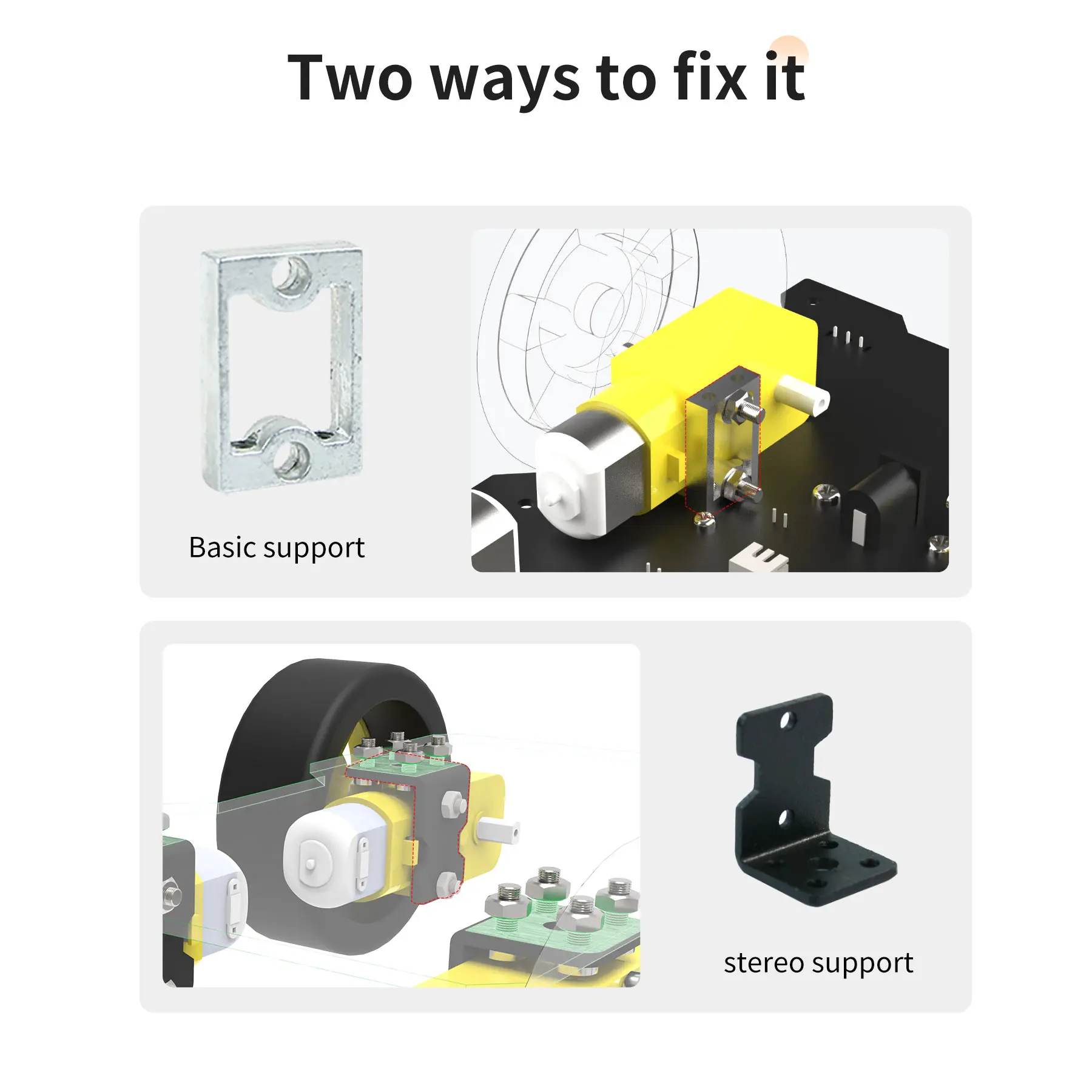 Two ways to fix it

Basic support

stereo support