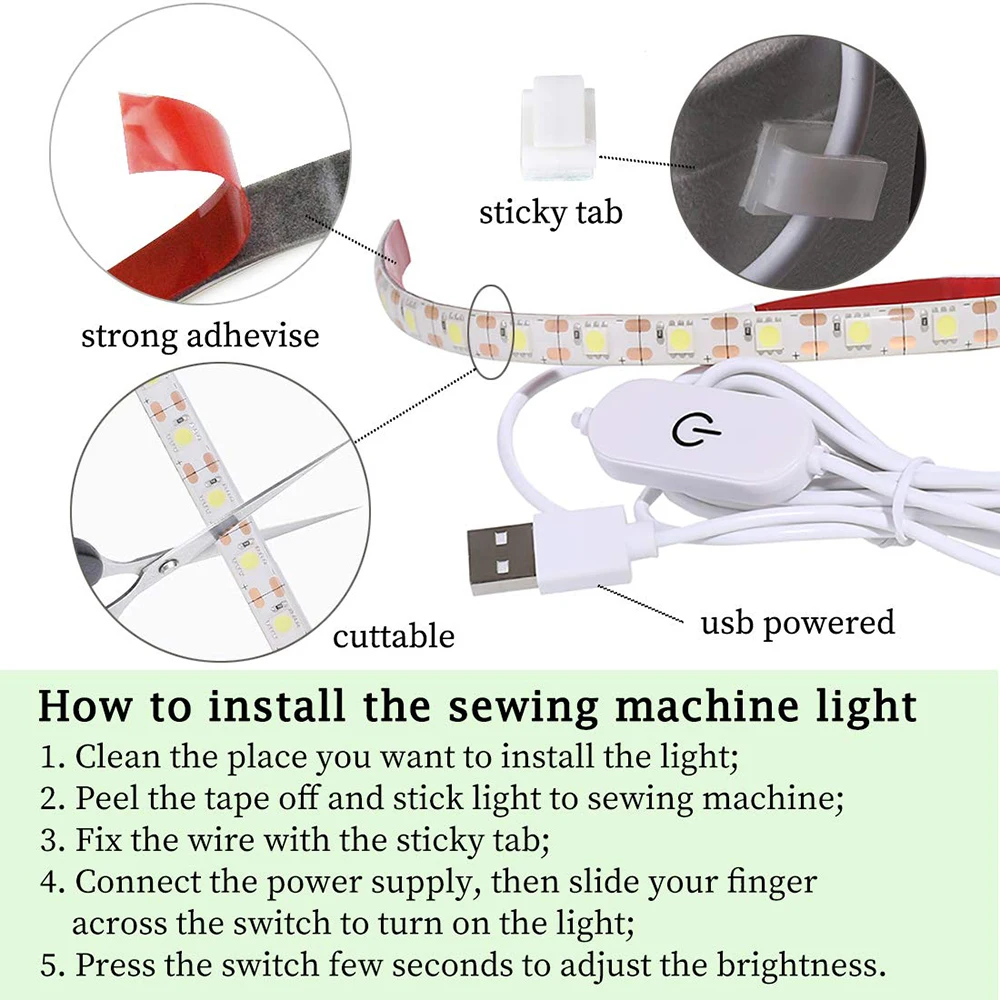 sticky tab

strong adhevise

cuttable

usb powered

How to install the sewing machine light
1. Clean the place you want to install the light;
2. Peel the tape off and stick light to sewing machine;
3. Fix the wire with the sticky tab;
4. Connect the power supply, then slide your finger across the switch to turn on the light;
5. Press the switch few seconds to adjust the brightness.