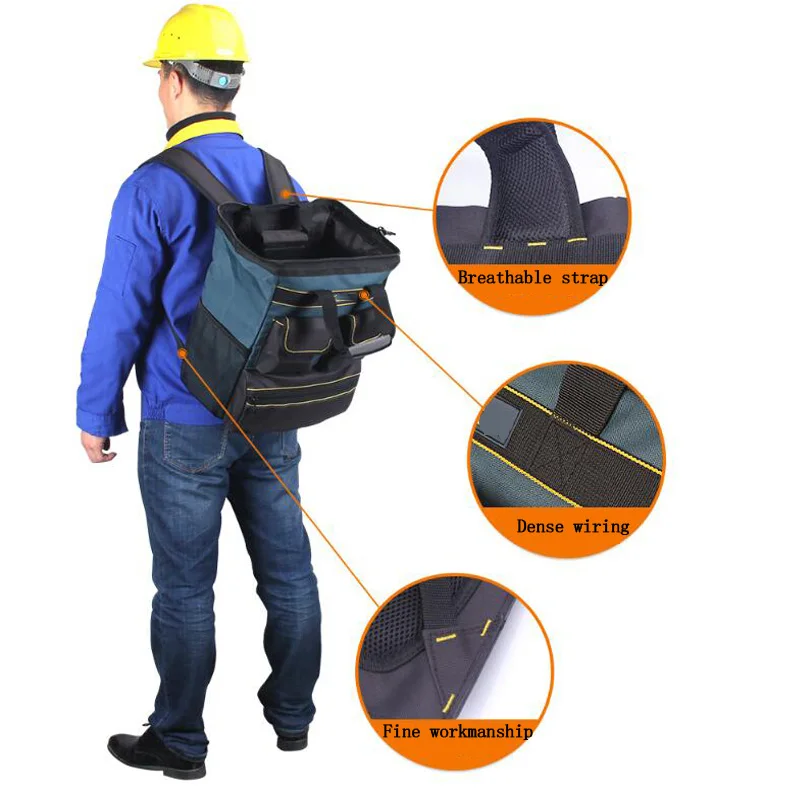 Breathable strap

Dense wiring

Fine workmanship