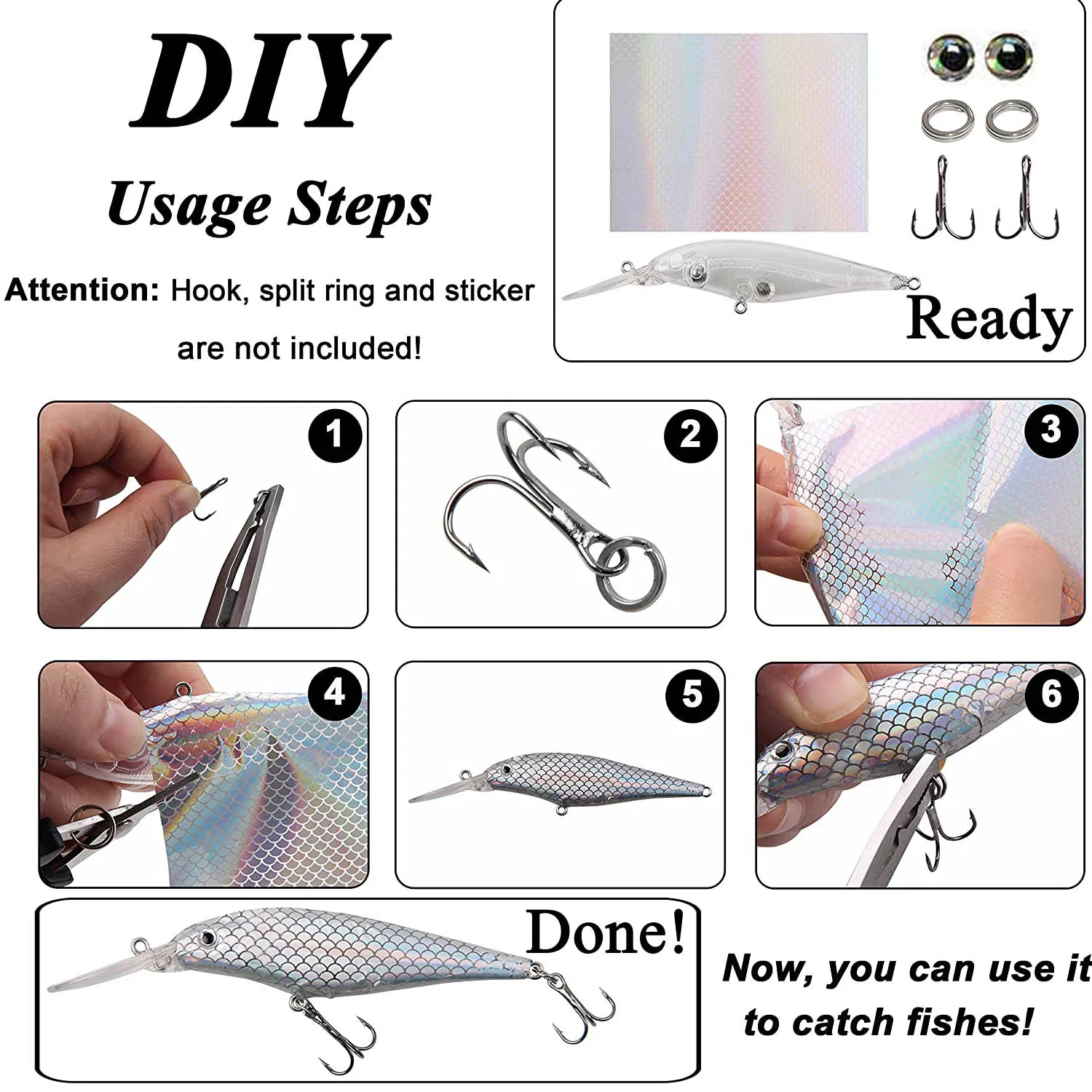 DIY

Usage Steps

Attention: Hook, split ring and sticker are not included!

Ready

1

2

3

4

5

6

Done!

Now, you can use it to catch fishes!