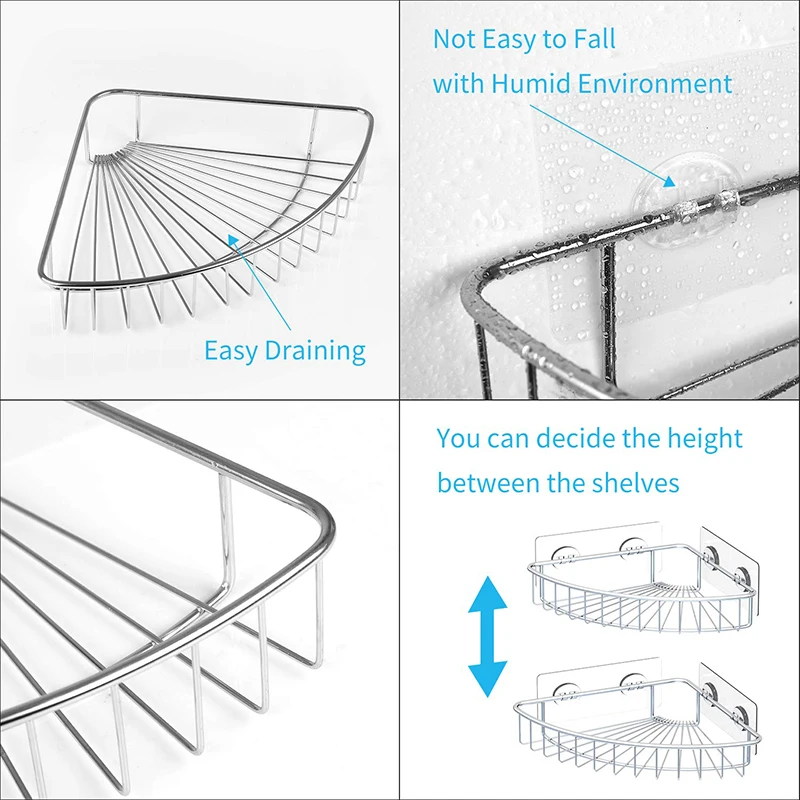 Easy Draining

Not Easy to Fall
with Humid Environment

You can decide the height
between the shelves