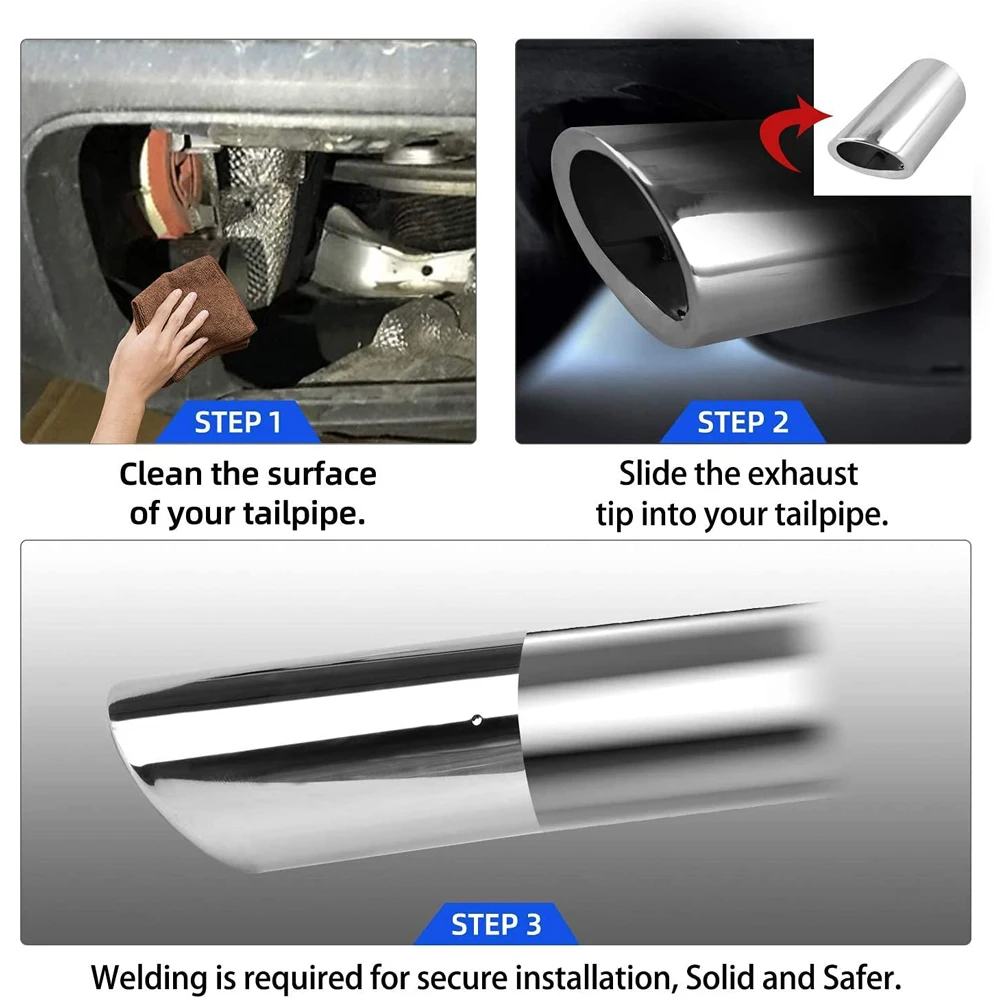 STEP 1

Clean the surface of your tailpipe.

STEP 2

Slide the exhaust tip into your tailpipe.

STEP 3

Welding is required for secure installation, Solid and Safer.