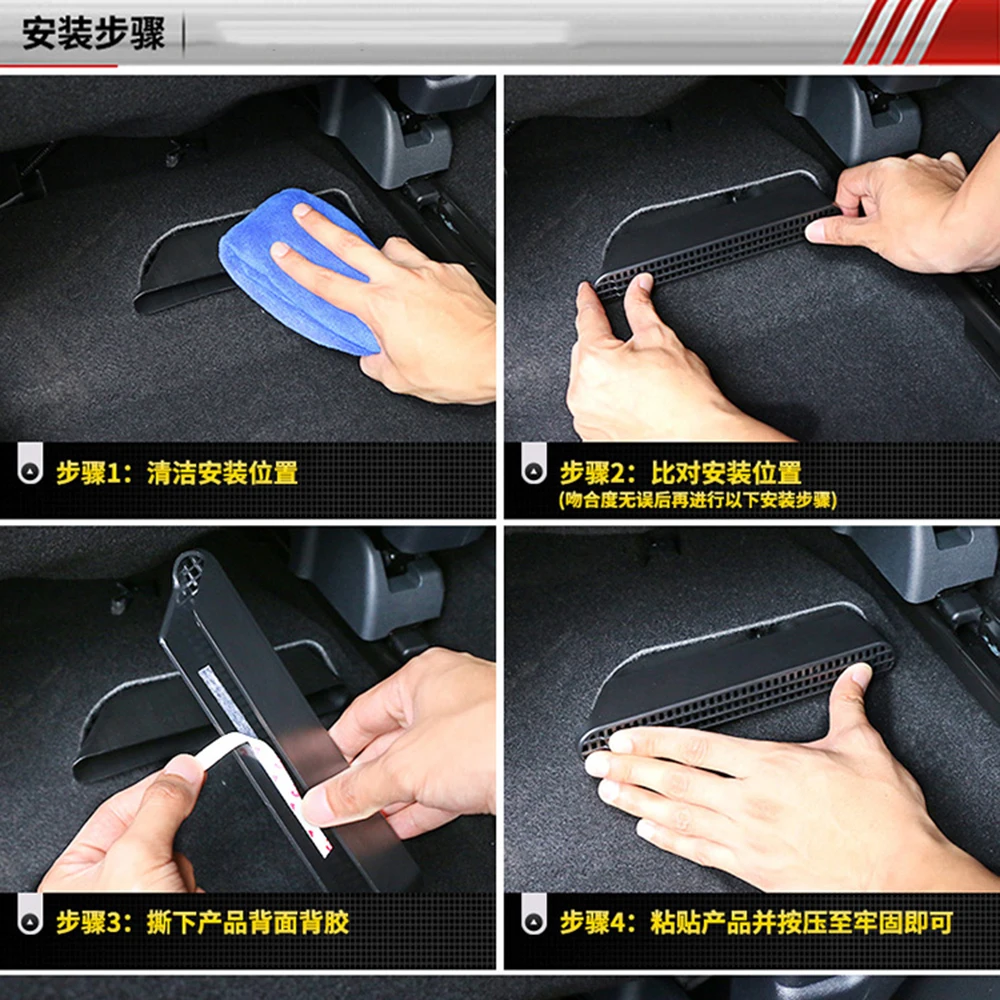 安装步骤

步骤1：清洁安装位置

步骤2：比对安装位置
(吻合度无误后再进行以下安装步骤)

步骤3：撕下产品背面背胶

步骤4：粘贴产品并按压至牢固即可