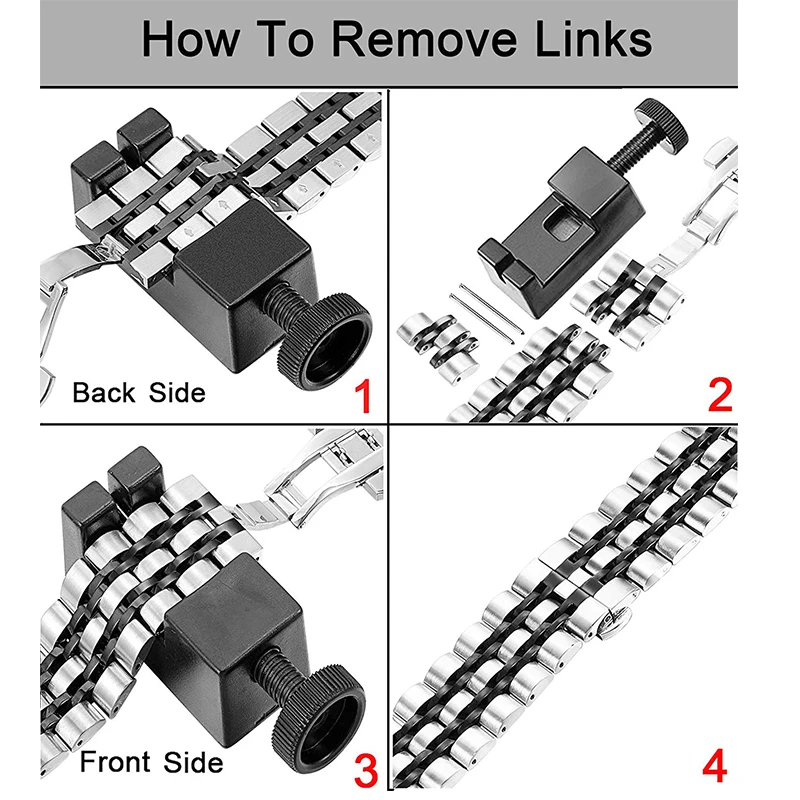 How To Remove Links

Back Side

1

2

Front Side

3

4