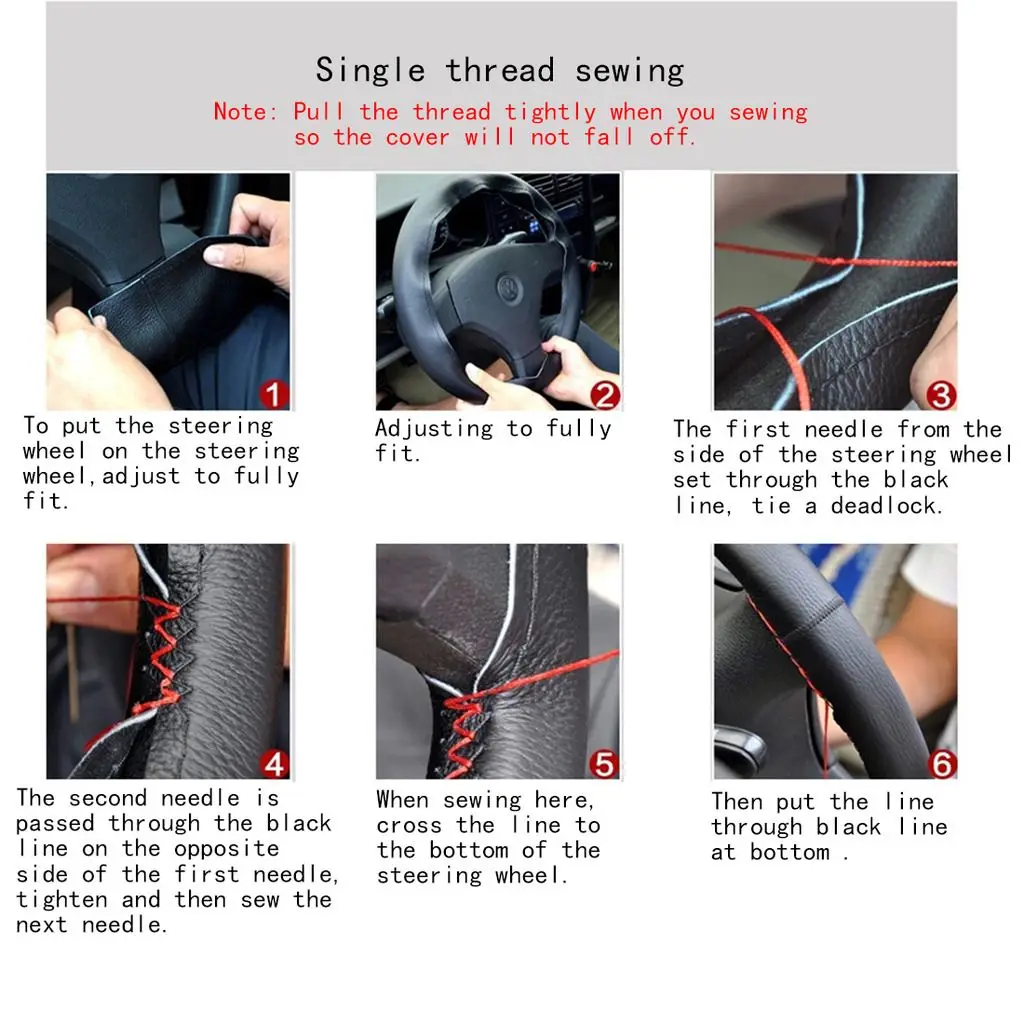 Single thread sewing

Note: Pull the thread tightly when you sewing so the cover will not fall off.

1
To put the steering wheel on the steering wheel,adjust to fully fit.

2
Adjusting to fully fit.

3
The first needle from the side of the steering wheel set through the black line, tie a deadlock.

4
The second needle is passed through the black line on the opposite side of the first needle, tighten and then sew the next needle.

5
When sewing here, cross the line to the bottom of the steering wheel.

6
Then put the line through black line at bottom .