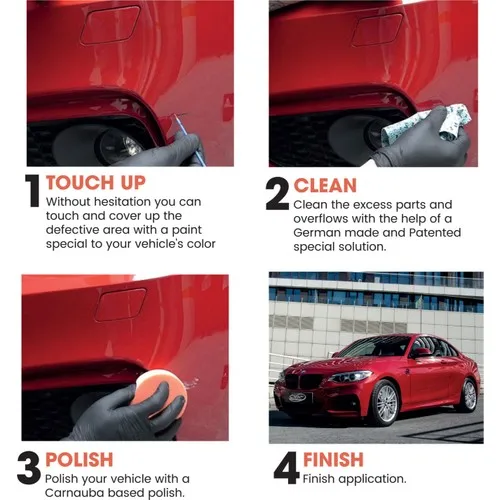 1 TOUCH UP
Without hesitation you can touch and cover up the defective area with a paint special to your vehicle's color

2 CLEAN
Clean the excess parts and overflows with the help of a German made and Patented special solution.

3 POLISH
Polish your vehicle with a Carnauba based polish.

4 FINISH
Finish application.