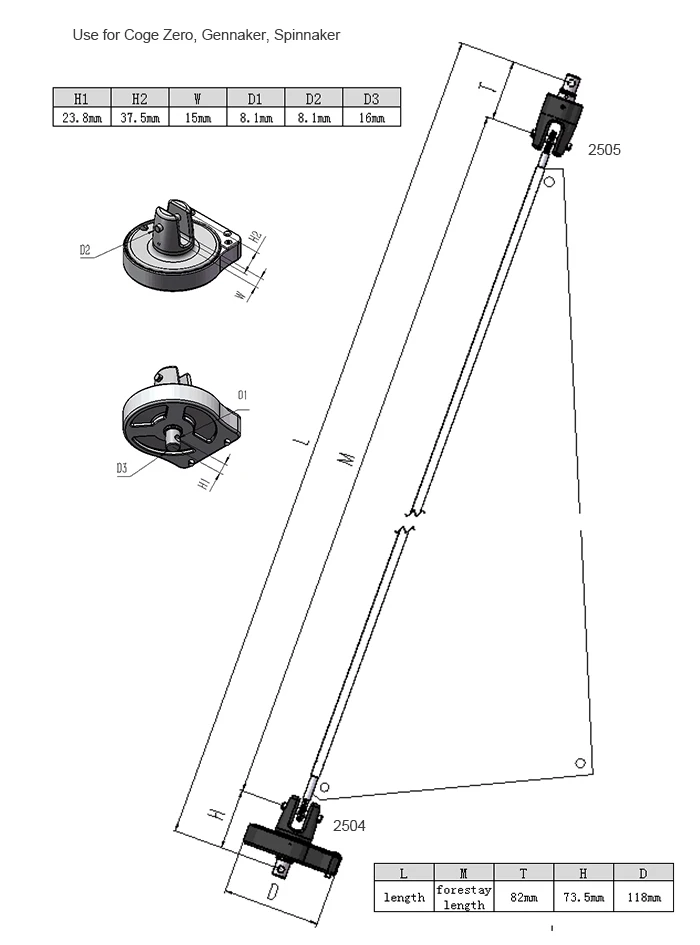 Use for Coge Zero, Gennaker, Spinnaker

| H1 | H2 | W | D1 | D2 | D3 |
|---|---|---|---|---|---|
| 23.8mm | 37.5mm | 15mm | 8.1mm | 8.1mm | 16mm |

D2
H2
W

D1
D3
H1

T
2505
L
M

H
2504
D

| L | M | T | H | D |
|---|---|---|---|---|
| length | forestay length | 82mm | 73.5mm | 118mm |