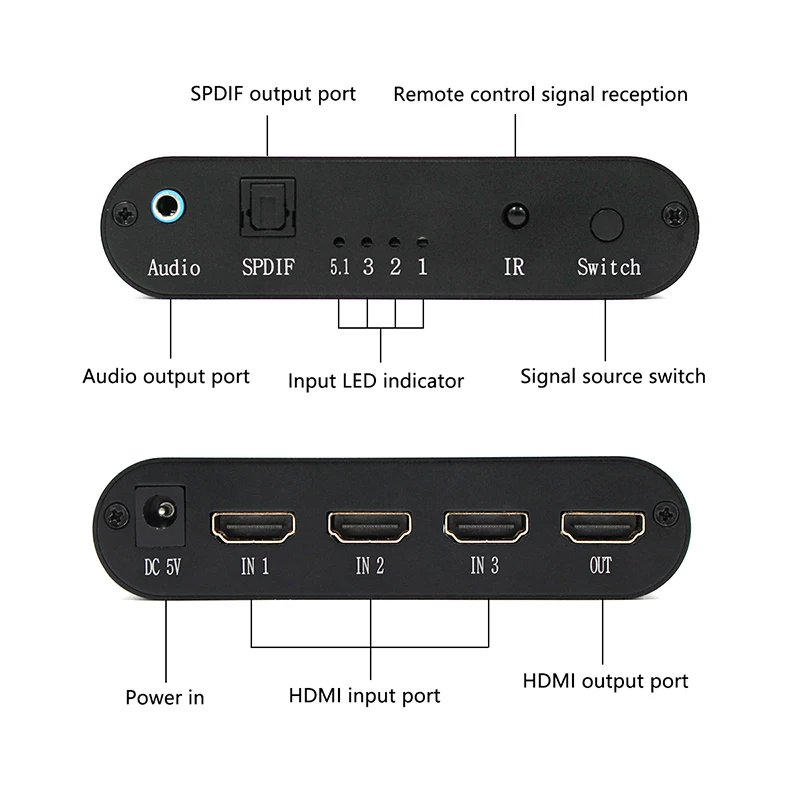 SPDIF output port

Remote control signal reception

Audio

SPDIF

5.1 3 2 1

IR

Switch

Audio output port

Input LED indicator

Signal source switch

DC 5V

IN 1

IN 2

IN 3

OUT

Power in

HDMI input port

HDMI output port