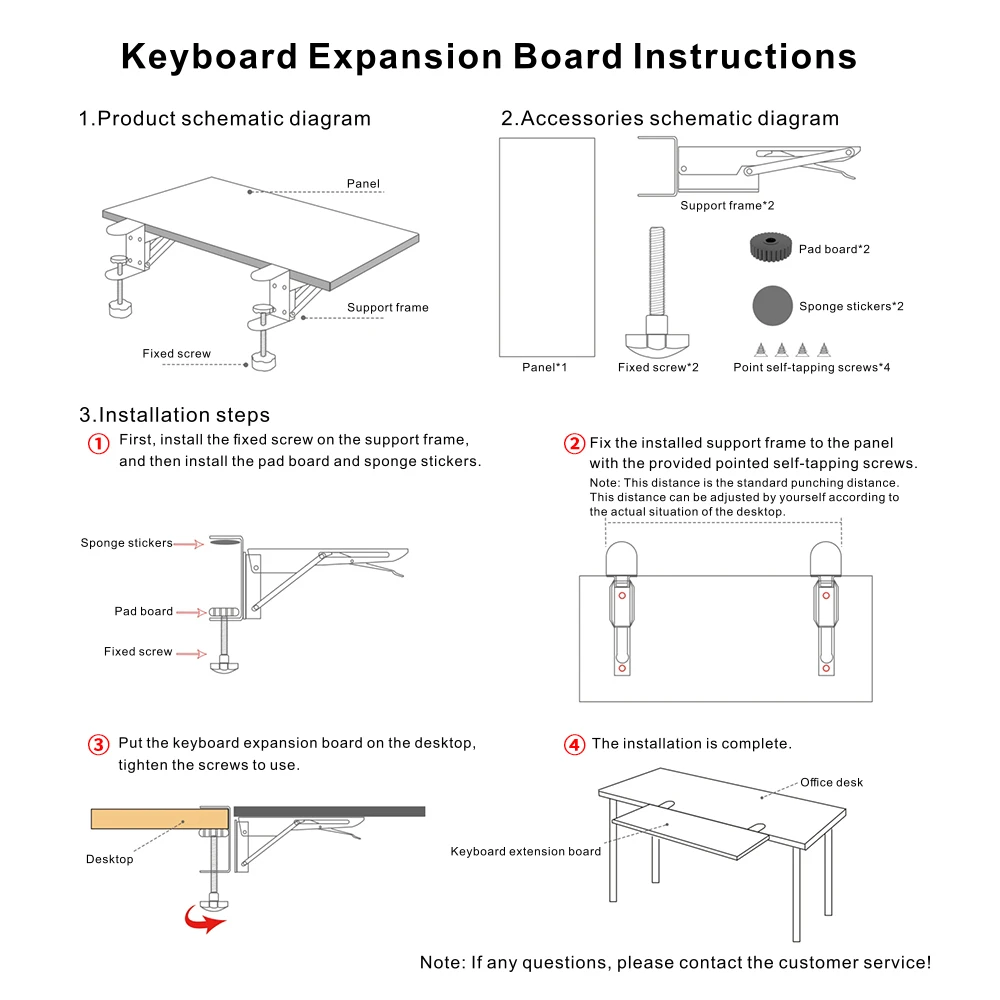 Keyboard Expansion Board Instructions

1.Product schematic diagram

Panel

Support frame

Fixed screw

2.Accessories schematic diagram

Support frame*2

Pad board*2

Sponge stickers*2

Panel*1

Fixed screw*2

Point self-tapping screws*4

3.Installation steps

① First, install the fixed screw on the support frame, and then install the pad board and sponge stickers.

Sponge stickers

Pad board

Fixed screw

② Fix the installed support frame to the panel with the provided pointed self-tapping screws.

Note: This distance is the standard punching distance. This distance can be adjusted by yourself according to the actual situation of the desktop.

③ Put the keyboard expansion board on the desktop, tighten the screws to use.

Desktop

④ The installation is complete.

Office desk

Keyboard extension board

Note: If any questions, please contact the customer service!