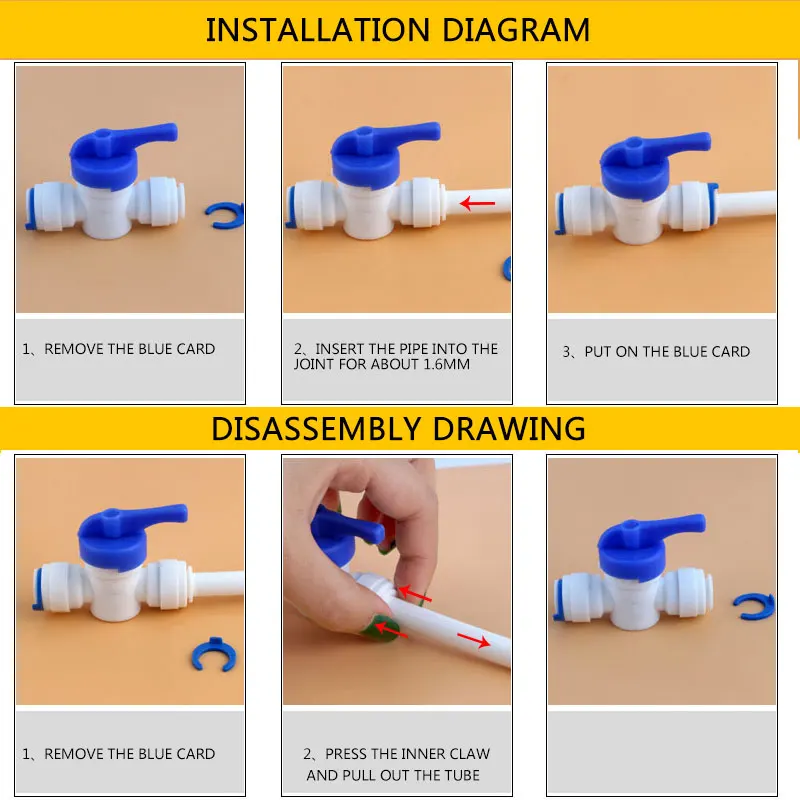 INSTALLATION DIAGRAM

1、REMOVE THE BLUE CARD

2、INSERT THE PIPE INTO THE JOINT FOR ABOUT 1.6MM

3、PUT ON THE BLUE CARD

DISASSEMBLY DRAWING

1、REMOVE THE BLUE CARD

2、PRESS THE INNER CLAW AND PULL OUT THE TUBE