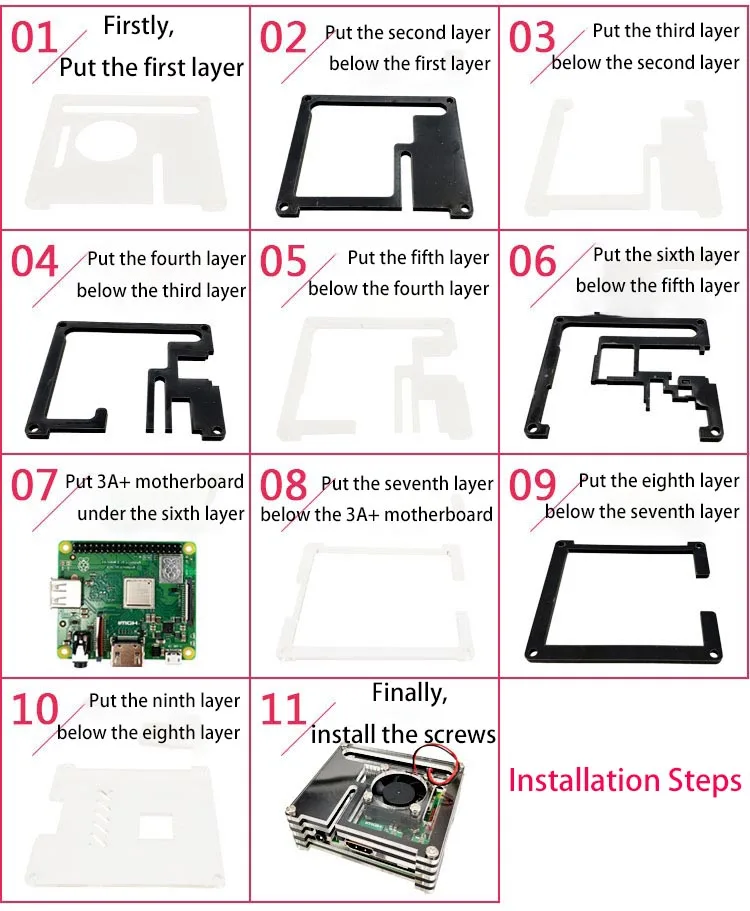 01 Firstly, Put the first layer

02 Put the second layer below the first layer

03 Put the third layer below the second layer

04 Put the fourth layer below the third layer

05 Put the fifth layer below the fourth layer

06 Put the sixth layer below the fifth layer

07 Put 3A+ motherboard under the sixth layer

08 Put the seventh layer below the 3A+ motherboard

09 Put the eighth layer below the seventh layer

10 Put the ninth layer below the eighth layer

11 Finally, install the screws

Installation Steps