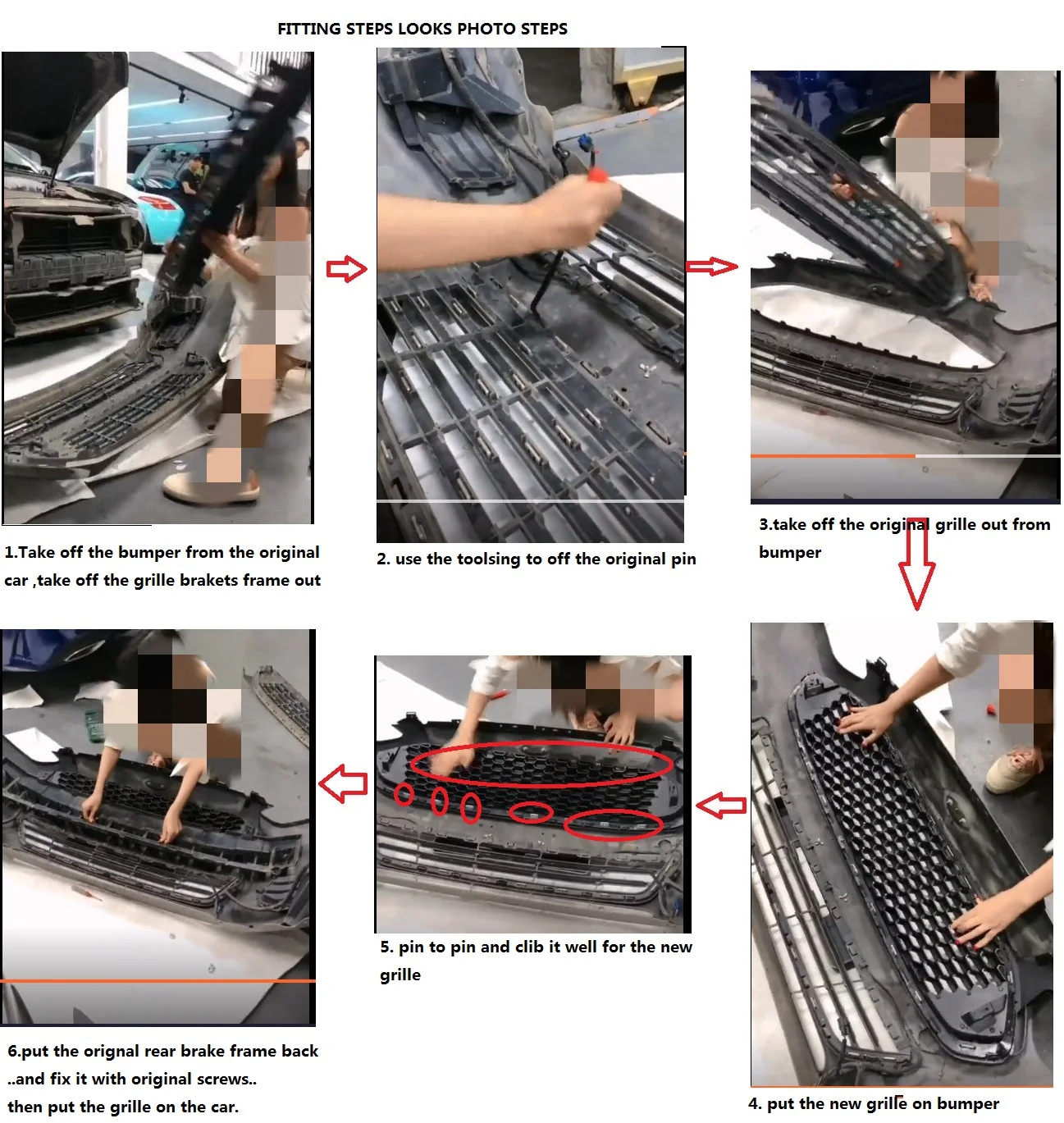 FITTING STEPS LOOKS PHOTO STEPS

1.Take off the bumper from the original car ,take off the grille brakets frame out

2. use the toolsing to off the original pin

3.take off the original grille out from bumper

4. put the new grille on bumper

5. pin to pin and clib it well for the new grille

6.put the orignal rear brake frame back ..and fix it with original screws.. then put the grille on the car.