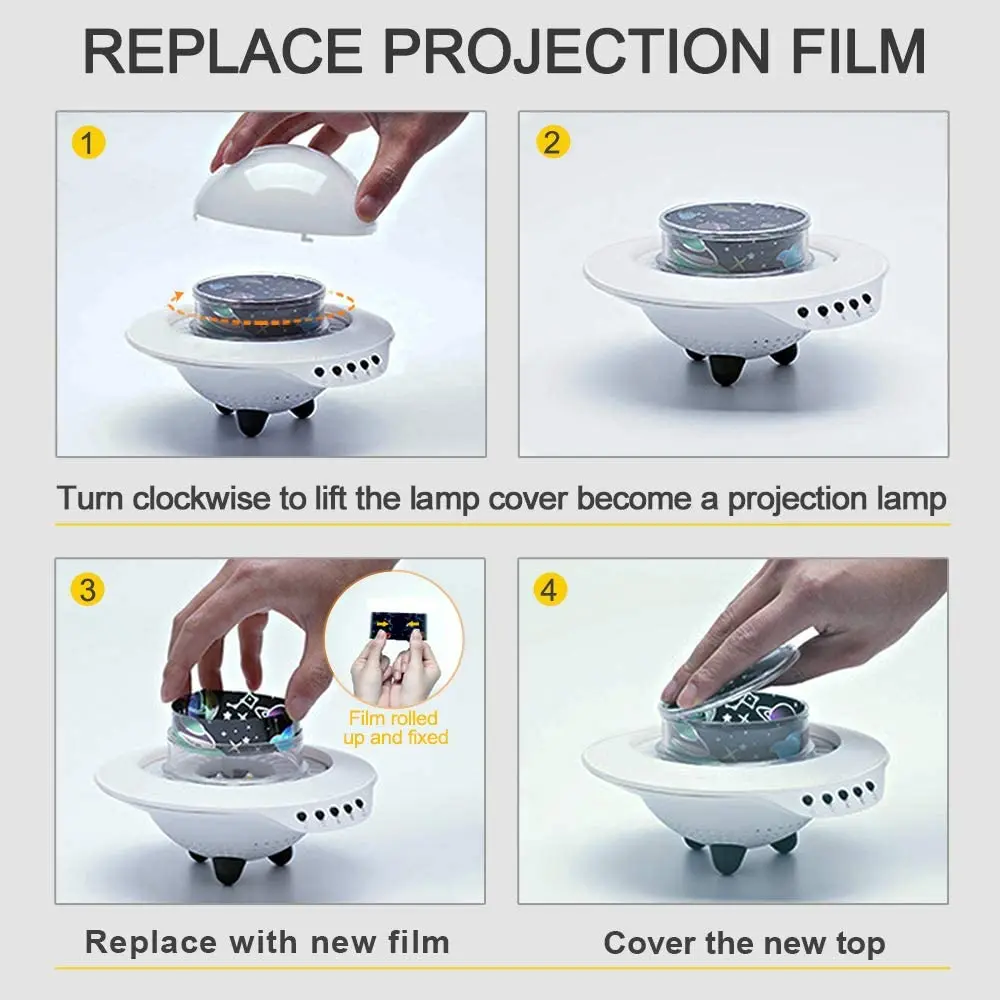 REPLACE PROJECTION FILM

1

2

Turn clockwise to lift the lamp cover become a projection lamp

3

Film rolled up and fixed

4

Replace with new film

Cover the new top