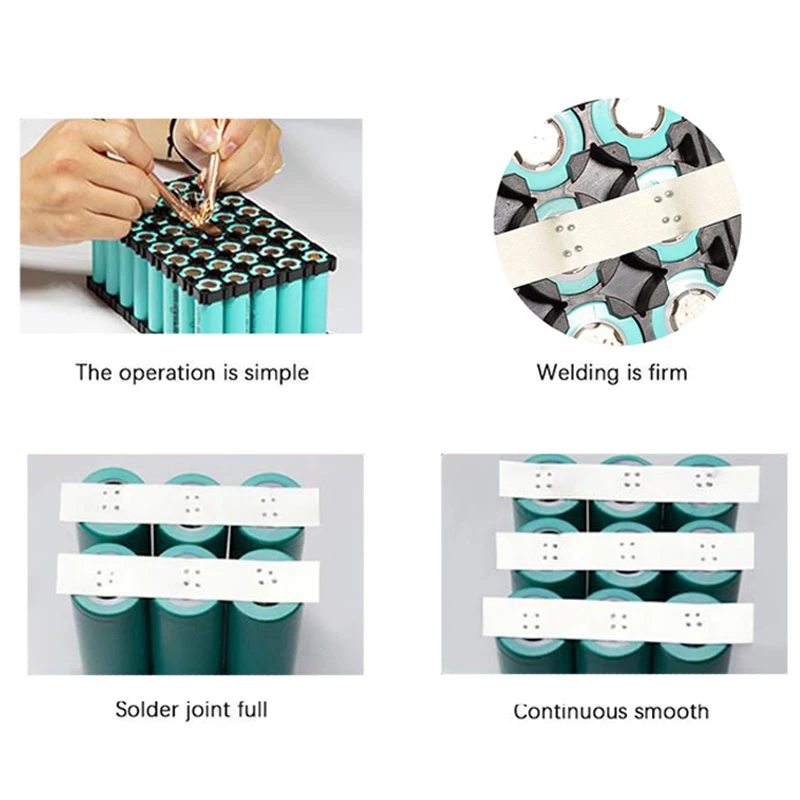 The operation is simple

Welding is firm

Solder joint full

Continuous smooth