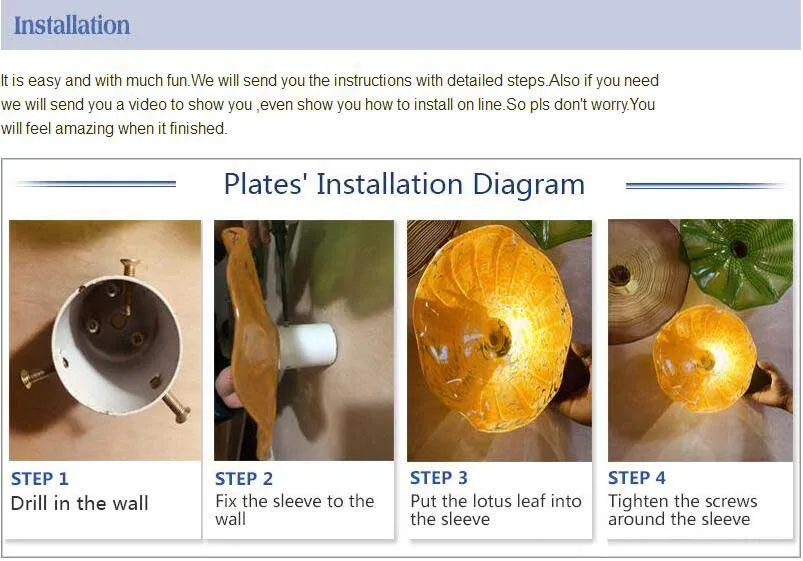 Installation

It is easy and with much fun.We will send you the instructions with detailed steps.Also if you need we will send you a video to show you ,even show you how to install on line.So pls don't worry.You will feel amazing when it finished.

Plates' Installation Diagram

STEP 1
Drill in the wall

STEP 2
Fix the sleeve to the wall

STEP 3
Put the lotus leaf into the sleeve

STEP 4
Tighten the screws around the sleeve