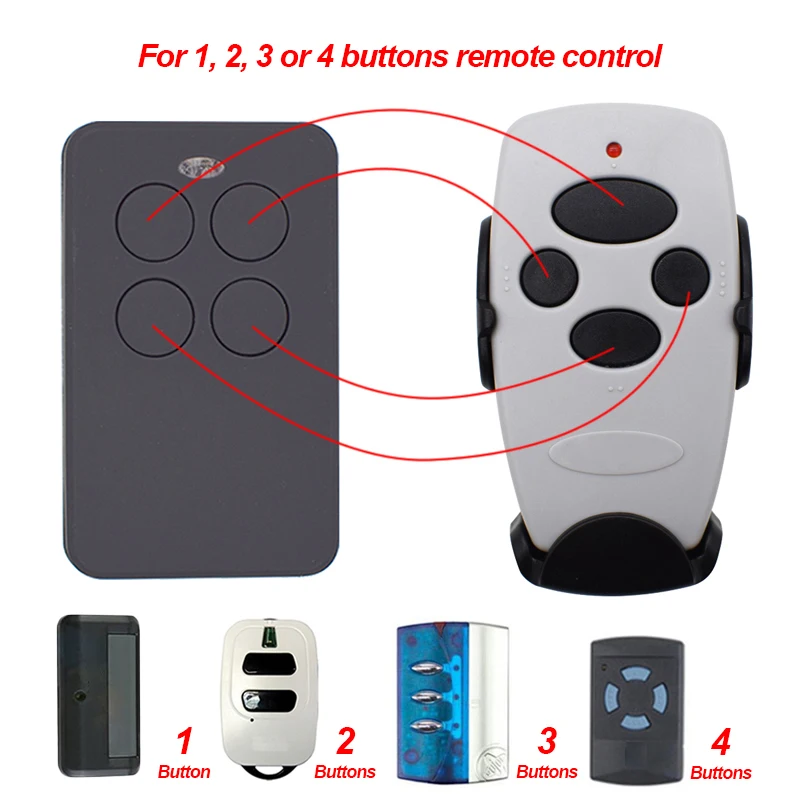 For 1, 2, 3 or 4 buttons remote control

1
Button

2
Buttons

3
Buttons

4
Buttons