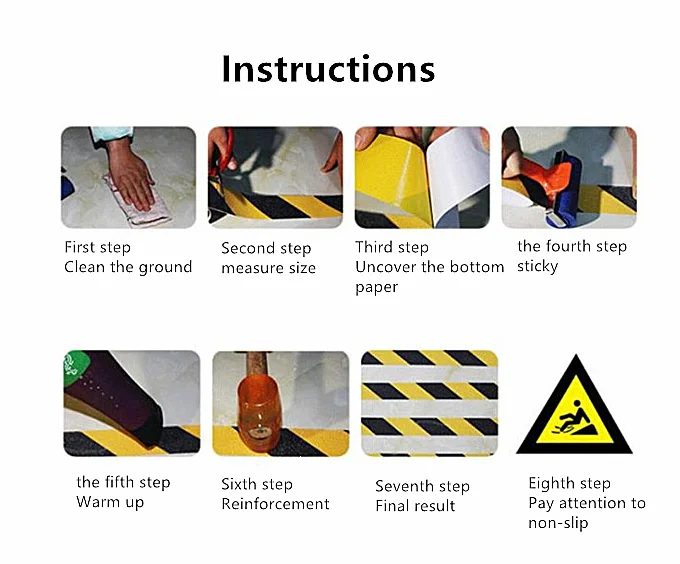 Instructions

First step
Clean the ground

Second step
measure size

Third step
Uncover the bottom paper

the fourth step
sticky

the fifth step
Warm up

Sixth step
Reinforcement

Seventh step
Final result

Eighth step
Pay attention to non-slip