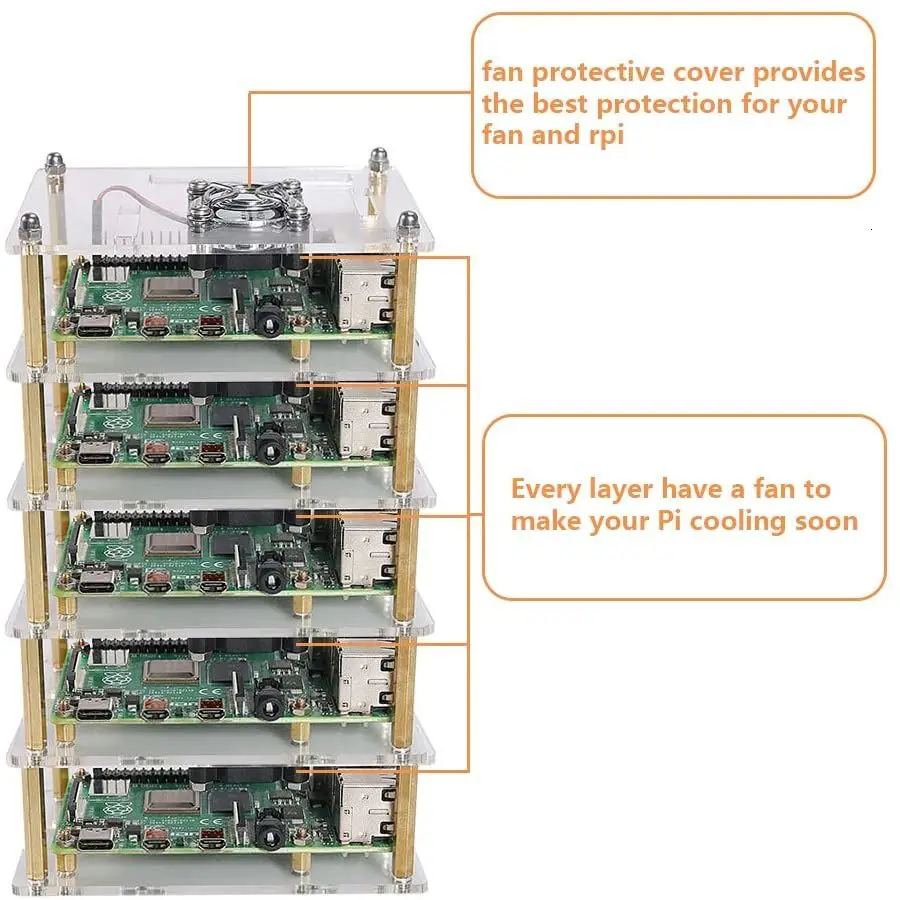 fan protective cover provides the best protection for your fan and rpi

Every layer have a fan to make your Pi cooling soon