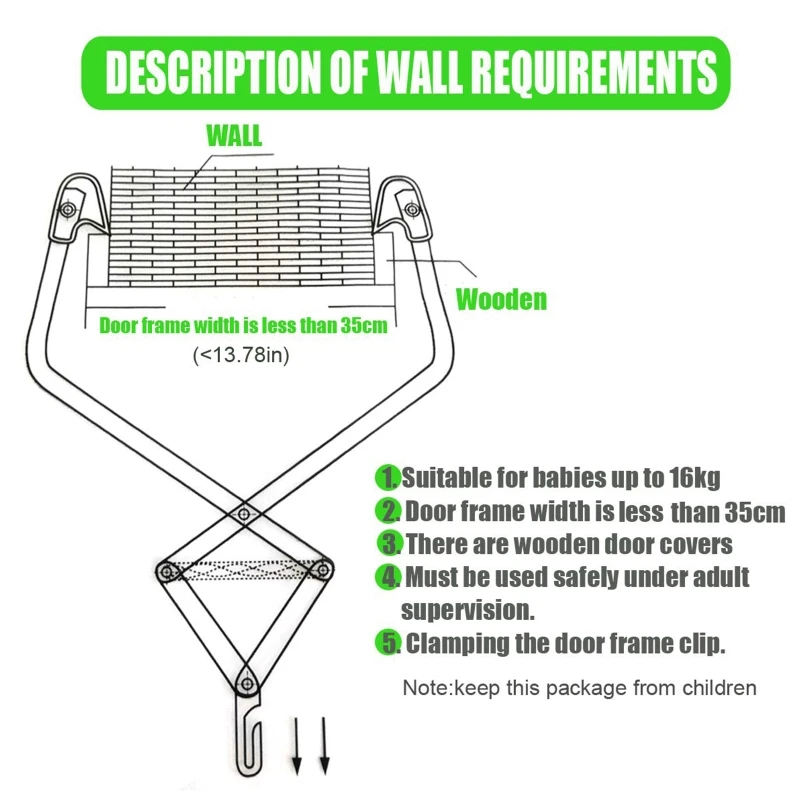 DESCRIPTION OF WALL REQUIREMENTS

WALL

Wooden

Door frame width is less than 35cm
(<13.78in)

1. Suitable for babies up to 16kg
2. Door frame width is less than 35cm
3. There are wooden door covers
4. Must be used safely under adult supervision.
5. Clamping the door frame clip.

Note:keep this package from children