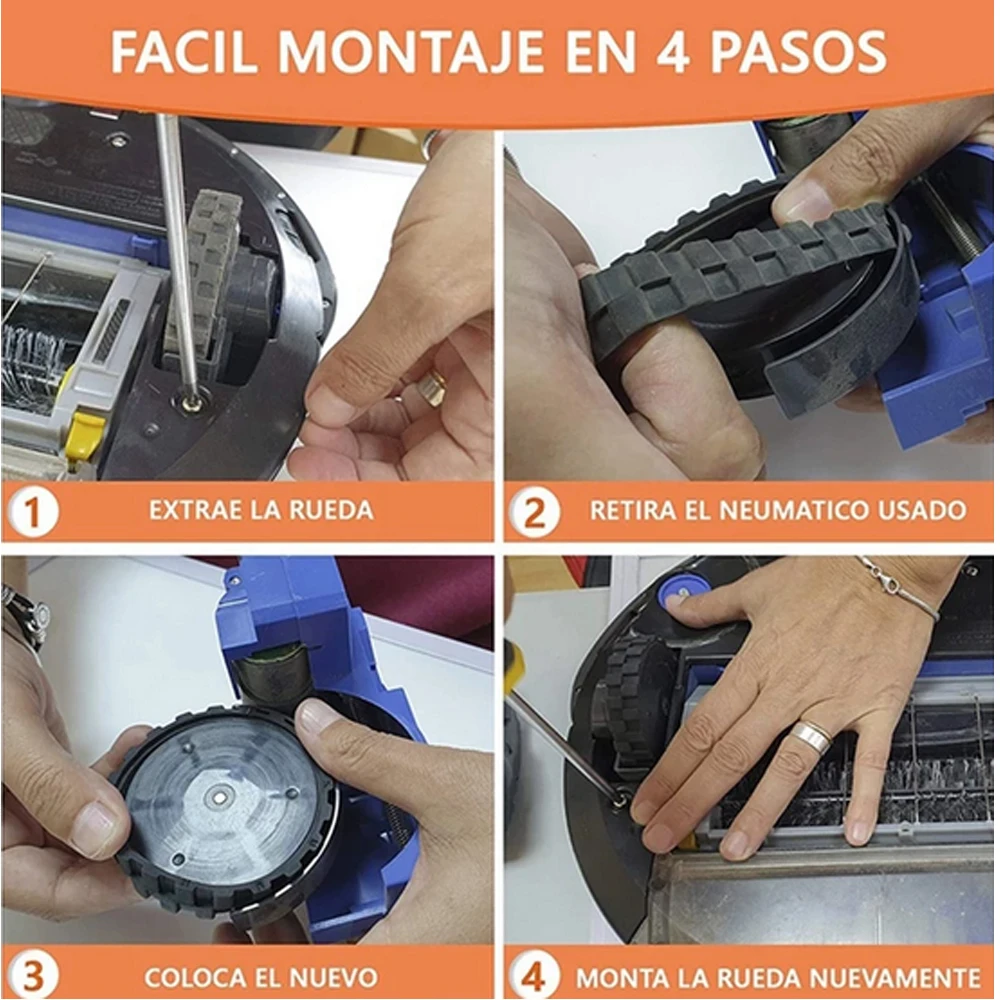 FACIL MONTAJE EN 4 PASOS

1 EXTRAE LA RUEDA

2 RETIRA EL NEUMATICO USADO

3 COLOCA EL NUEVO

4 MONTA LA RUEDA NUEVAMENTE