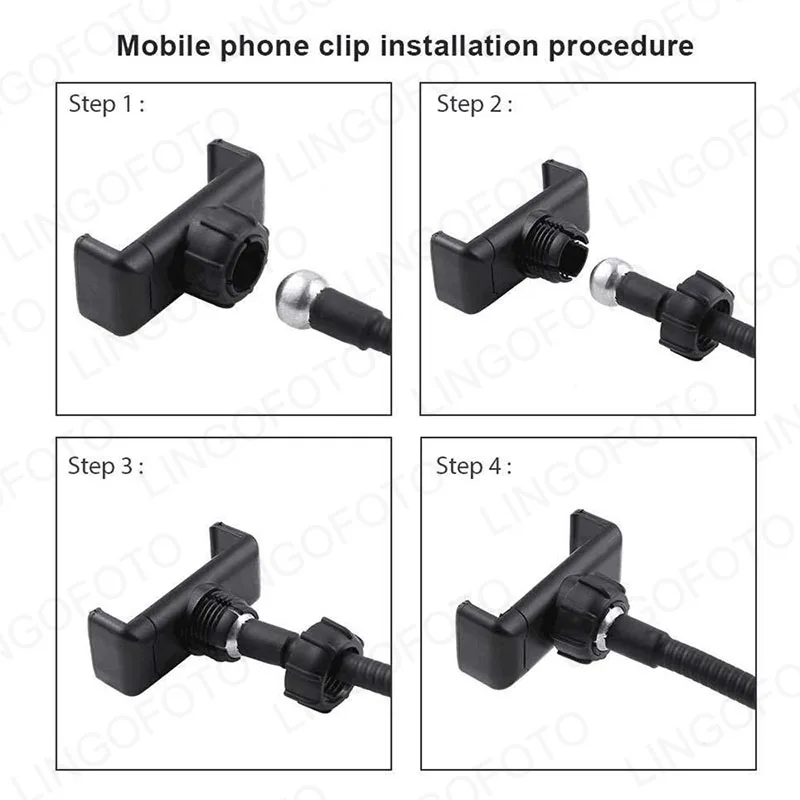 Mobile phone clip installation procedure

Step 1 :

Step 2 :

Step 3 :

Step 4 :

LINGOFOTO