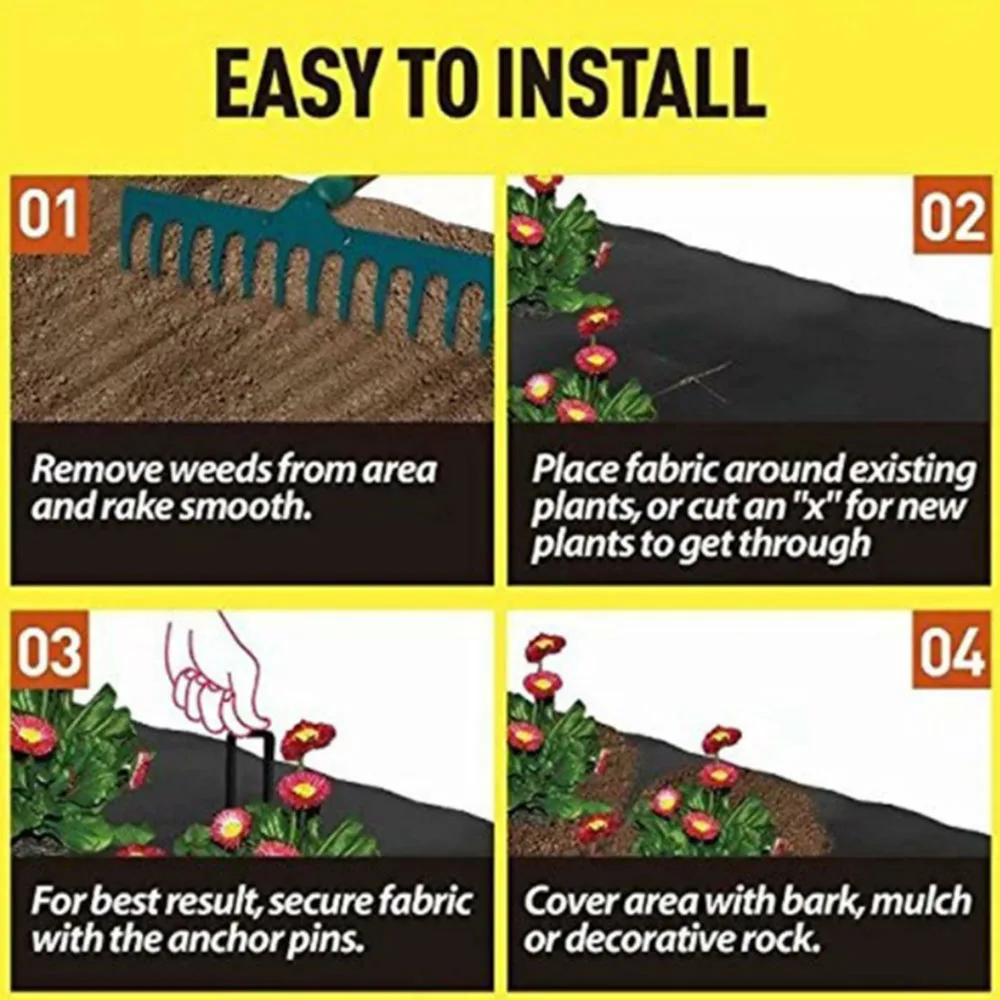 EASY TO INSTALL

01

Remove weeds from area and rake smooth.

02

Place fabric around existing plants, or cut an "x" for new plants to get through

03

For best result, secure fabric with the anchor pins.

04

Cover area with bark, mulch or decorative rock.