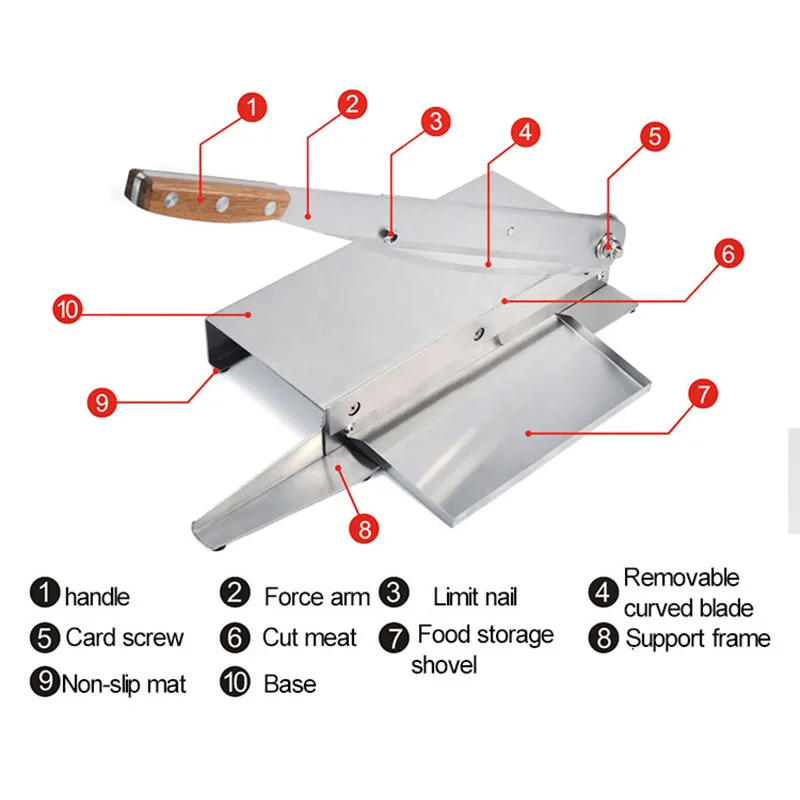 1
2
3
4
5
6
10
9
7
8

1 handle
2 Force arm
3 Limit nail
4 Removable curved blade
5 Card screw
6 Cut meat
7 Food storage shovel
8 Support frame
9 Non-slip mat
10 Base