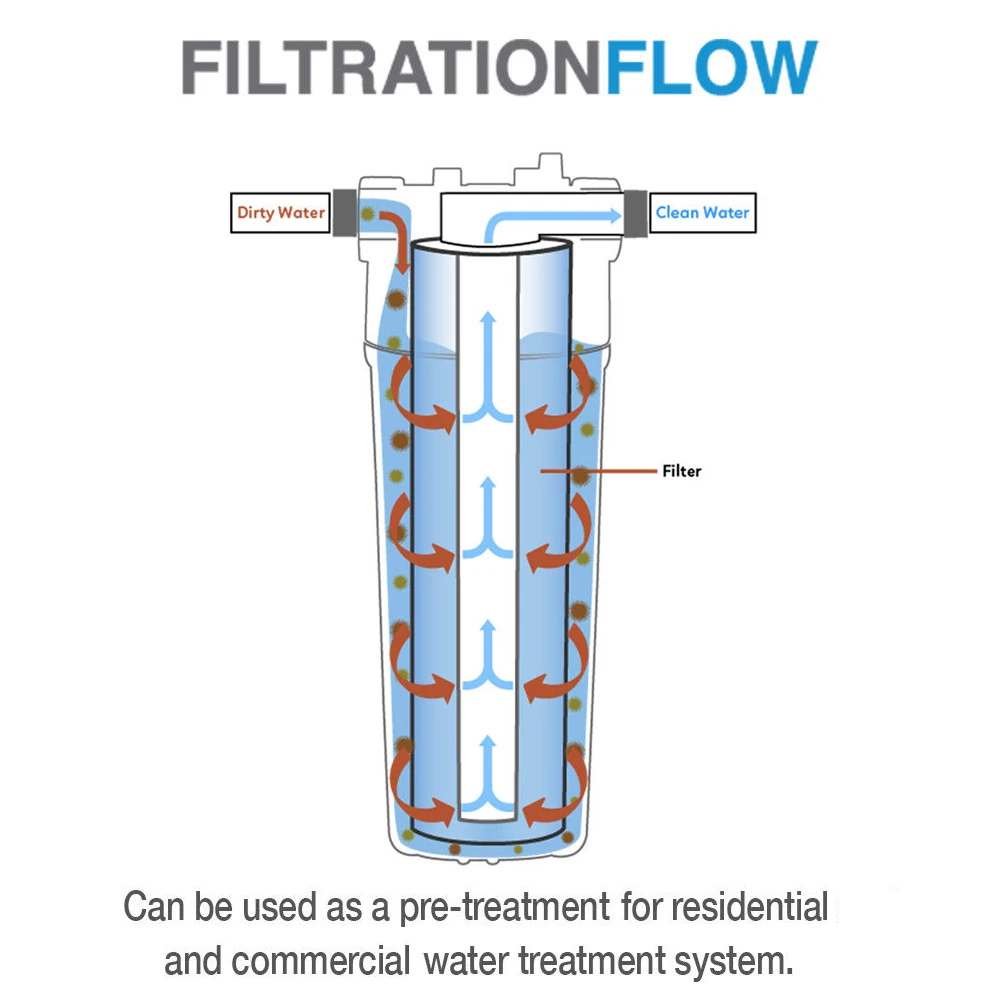 FILTRATIONFLOW

Dirty Water

Clean Water

Filter

Can be used as a pre-treatment for residential and commercial water treatment system.