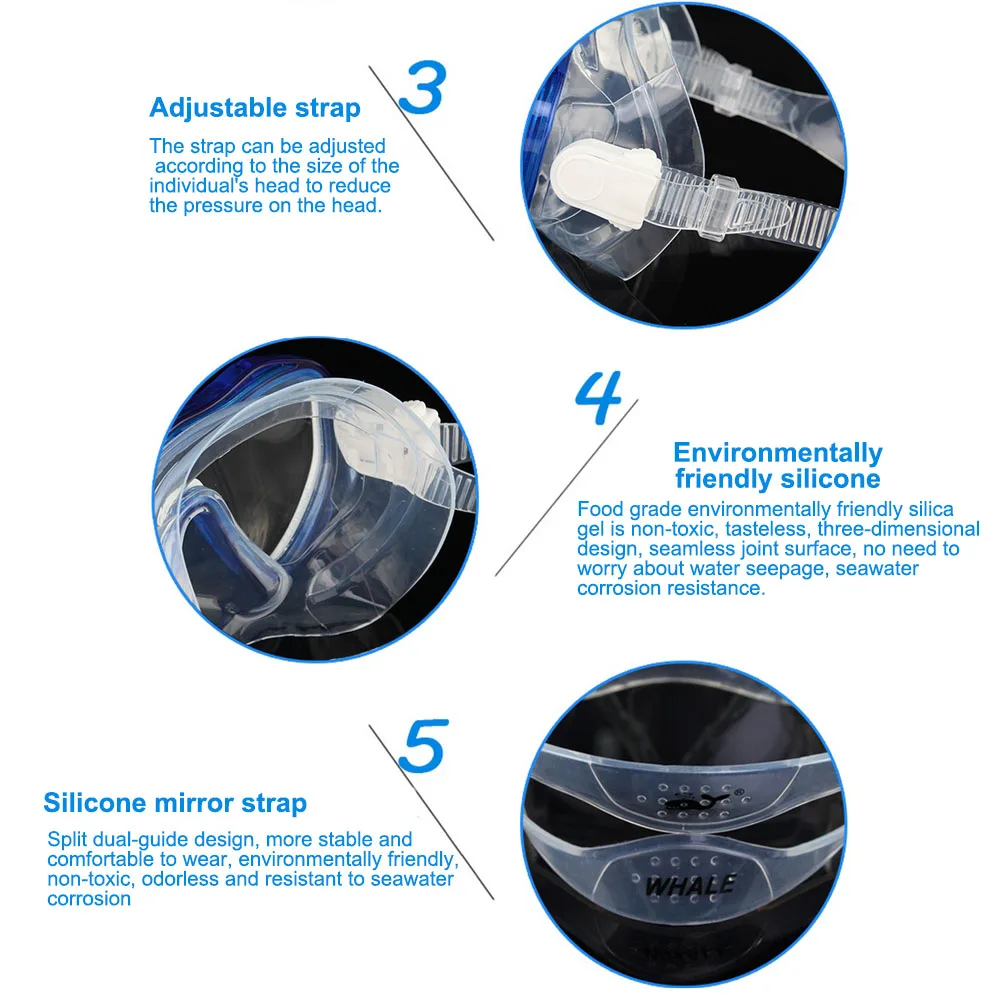 3

Adjustable strap

The strap can be adjusted according to the size of the individual's head to reduce the pressure on the head.

4

Environmentally friendly silicone

Food grade environmentally friendly silica gel is non-toxic, tasteless, three-dimensional design, seamless joint surface, no need to worry about water seepage, seawater corrosion resistance.

5

Silicone mirror strap

Split dual-guide design, more stable and comfortable to wear, environmentally friendly, non-toxic, odorless and resistant to seawater corrosion

WHALE