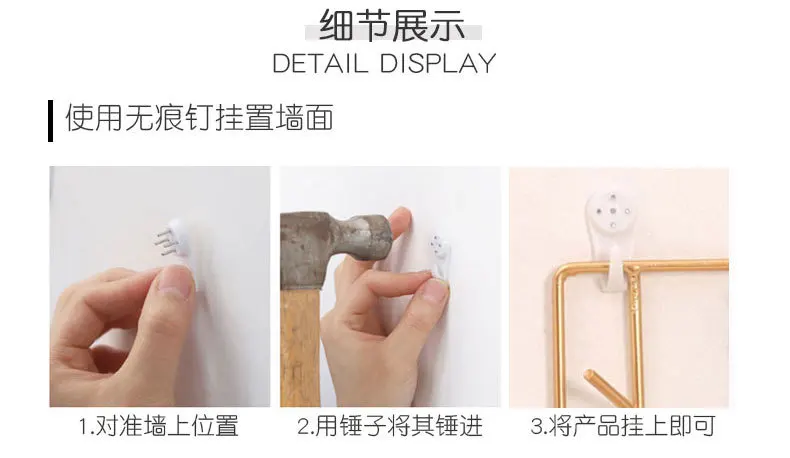 细节展示
DETAIL DISPLAY

使用无痕钉挂置墙面

1.对准墙上位置

2.用锤子将其锤进

3.将产品挂上即可