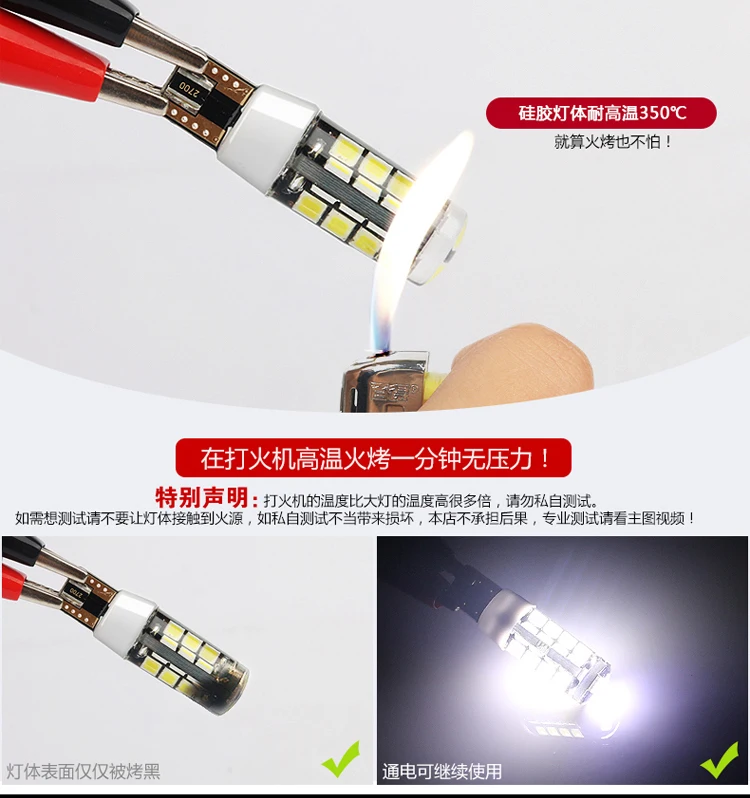 2700

硅胶灯体耐高温350℃
就算火烤也不怕！

在打火机高温火烤一分钟无压力！

特别声明：打火机的温度比大灯的温度高很多倍，请勿私自测试。
如需想测试请不要让灯体接触到火源，如私自测试不当带来损坏，本店不承担后果，专业测试请看主图视频！

2700

灯体表面仅仅被烤黑

通电可继续使用