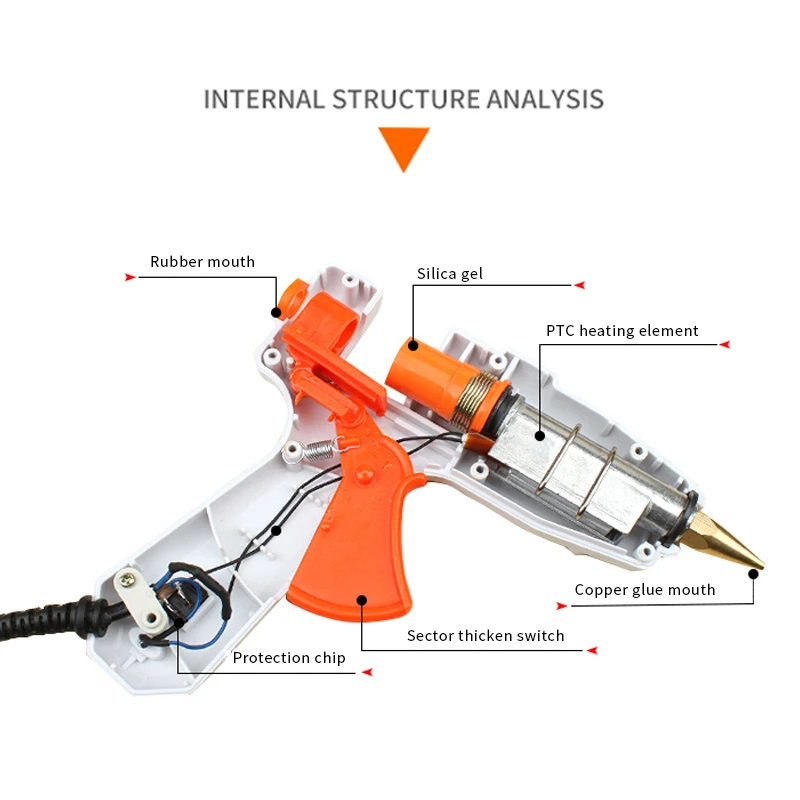 INTERNAL STRUCTURE ANALYSIS

Rubber mouth

Silica gel

PTC heating element

Copper glue mouth

Sector thicken switch

Protection chip