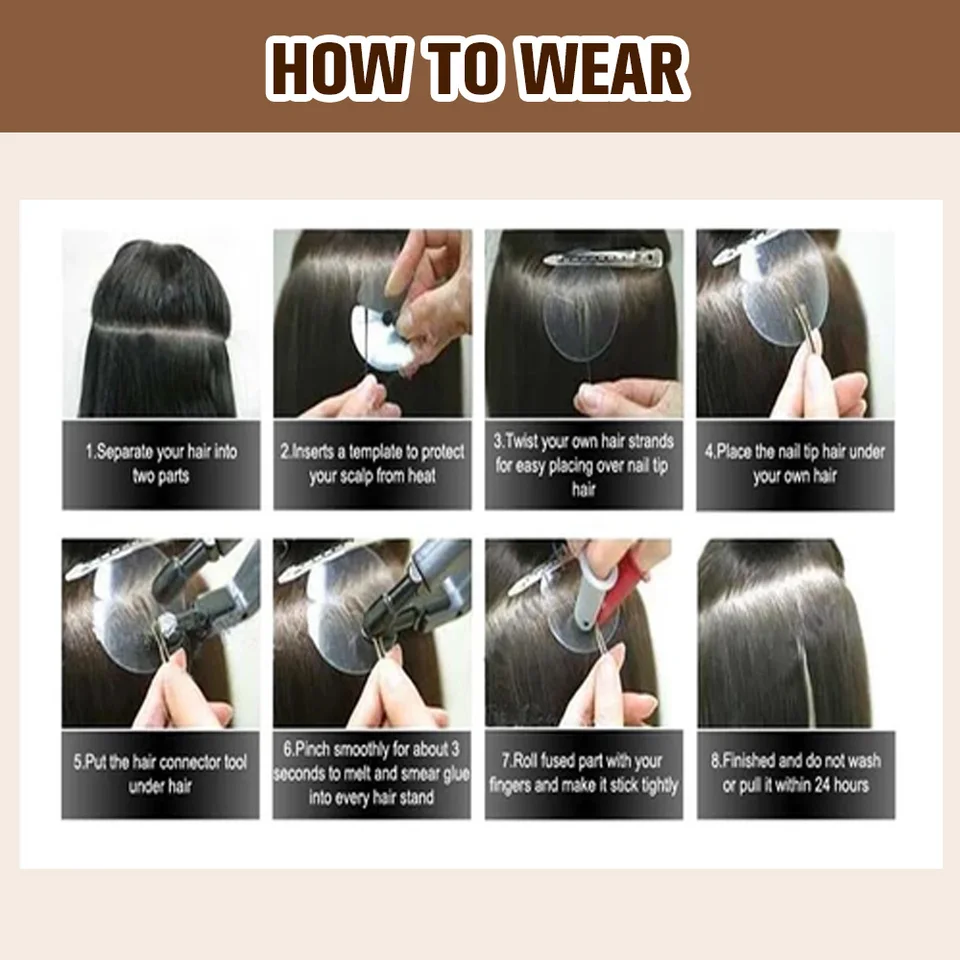 HOW TO WEAR

1.Separate your hair into two parts

2.Inserts a template to protect your scalp from heat

3.Twist your own hair strands for easy placing over nail tip hair

4.Place the nail tip hair under your own hair

5.Put the hair connector tool under hair

6.Pinch smoothly for about 3 seconds to melt and smear glue into every hair stand

7.Roll fused part with your fingers and make it stick tightly

8.Finished and do not wash or pull it within 24 hours