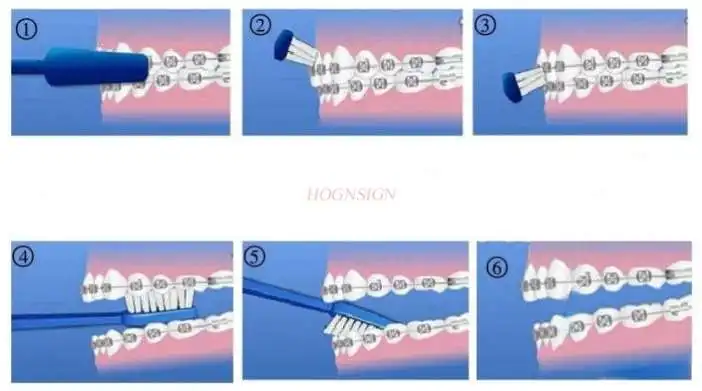 ①

②

③

HOGNSIGN

④

⑤

⑥