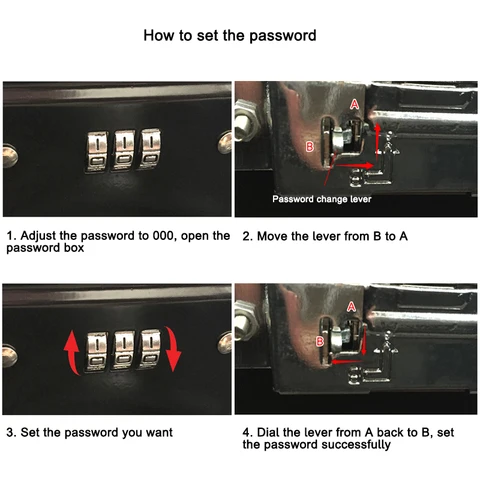 How to set the password

A

B

Password change lever

1. Adjust the password to 000, open the password box

2. Move the lever from B to A

A

B

3. Set the password you want

4. Dial the lever from A back to B, set the password successfully