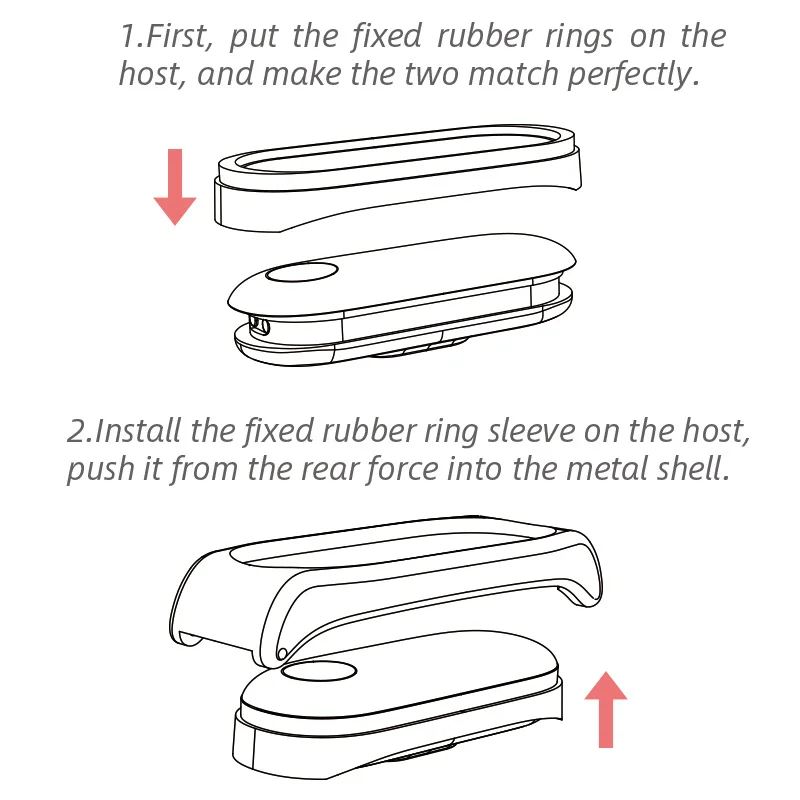 1.First, put the fixed rubber rings on the host, and make the two match perfectly.

2.Install the fixed rubber ring sleeve on the host, push it from the rear force into the metal shell.