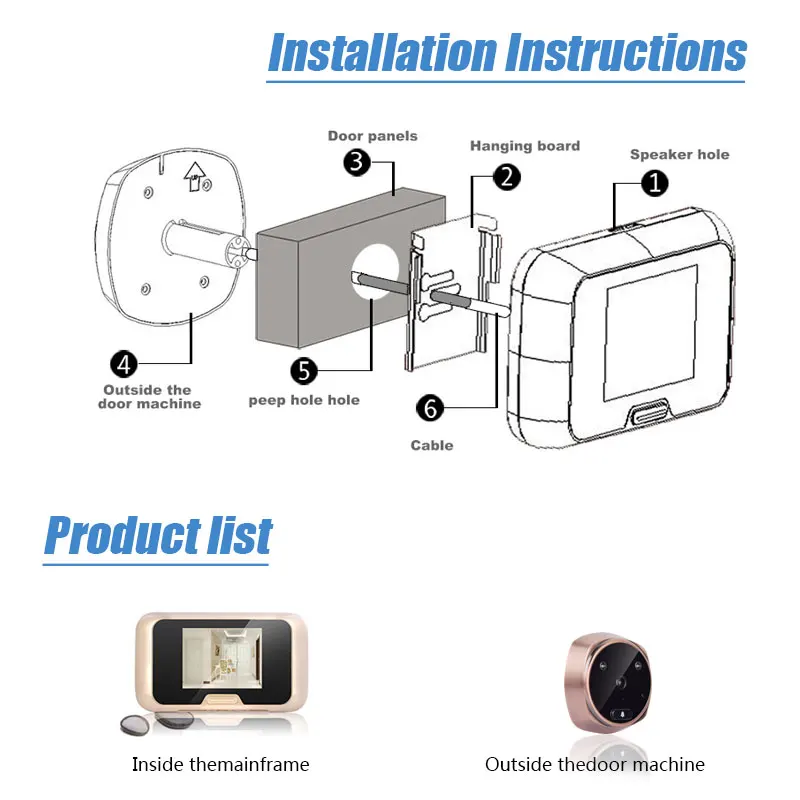 Installation Instructions

Door panels

3

Hanging board

2

Speaker hole

1

4

Outside the door machine

5

peep hole hole

6

Cable

Product list

Inside themainframe

Outside thedoor machine