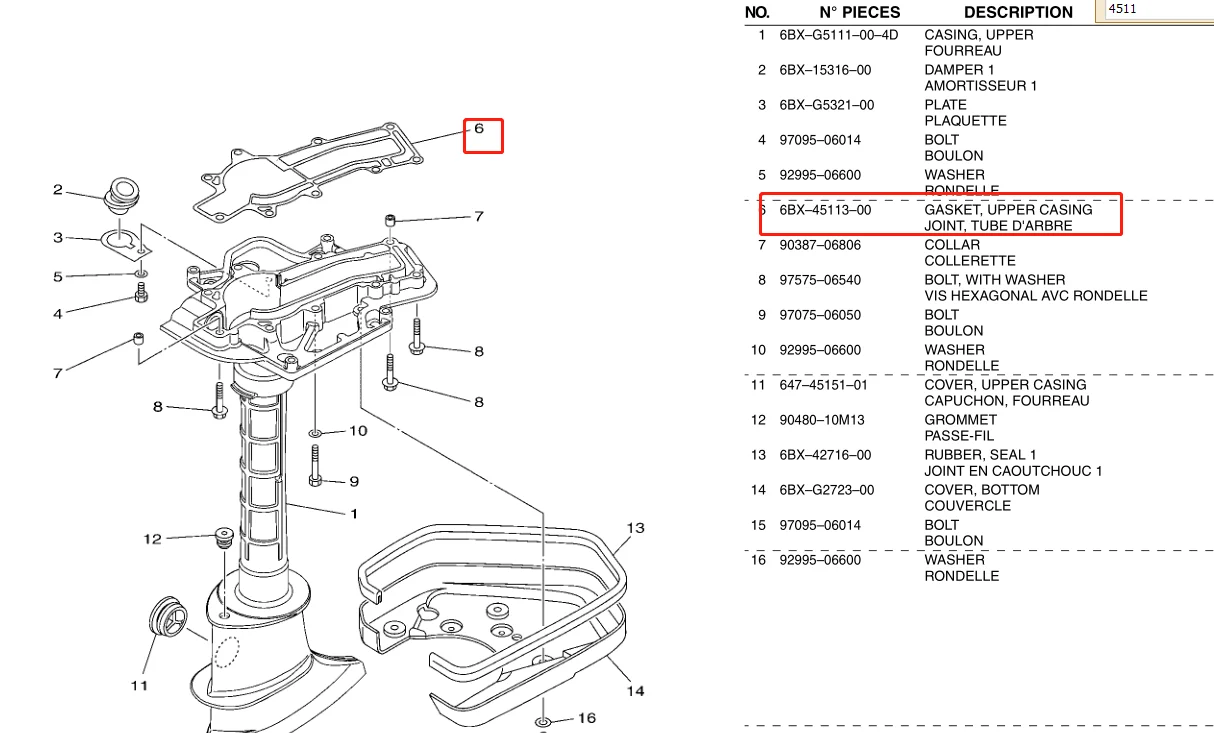 6
2
3
5
4
7
7
8
8
8
10
9
1
12
13
11
14
16

4511

| NO. | N° PIECES | DESCRIPTION |
|---|---|---|
| 1 | 6BX–G5111–00–4D | CASING, UPPER FOURREAU |
| 2 | 6BX–15316–00 | DAMPER 1 AMORTISSEUR 1 |
| 3 | 6BX–G5321–00 | PLATE PLAQUETTE |
| 4 | 97095–06014 | BOLT BOULON |
| 5 | 92995–06600 | WASHER RONDELLE |
| 6 | 6BX–45113–00 | GASKET, UPPER CASING JOINT, TUBE D'ARBRE |
| 7 | 90387–06806 | COLLAR COLLERETTE |
| 8 | 97575–06540 | BOLT, WITH WASHER VIS HEXAGONAL AVC RONDELLE |
| 9 | 97075–06050 | BOLT BOULON |
| 10 | 92995–06600 | WASHER RONDELLE |
| 11 | 647–45151–01 | COVER, UPPER CASING CAPUCHON, FOURREAU |
| 12 | 90480–10M13 | GROMMET PASSE-FIL |
| 13 | 6BX–42716–00 | RUBBER, SEAL 1 JOINT EN CAOUTCHOUC 1 |
| 14 | 6BX–G2723–00 | COVER, BOTTOM COUVERCLE |
| 15 | 97095–06014 | BOLT BOULON |
| 16 | 92995–06600 | WASHER RONDELLE |