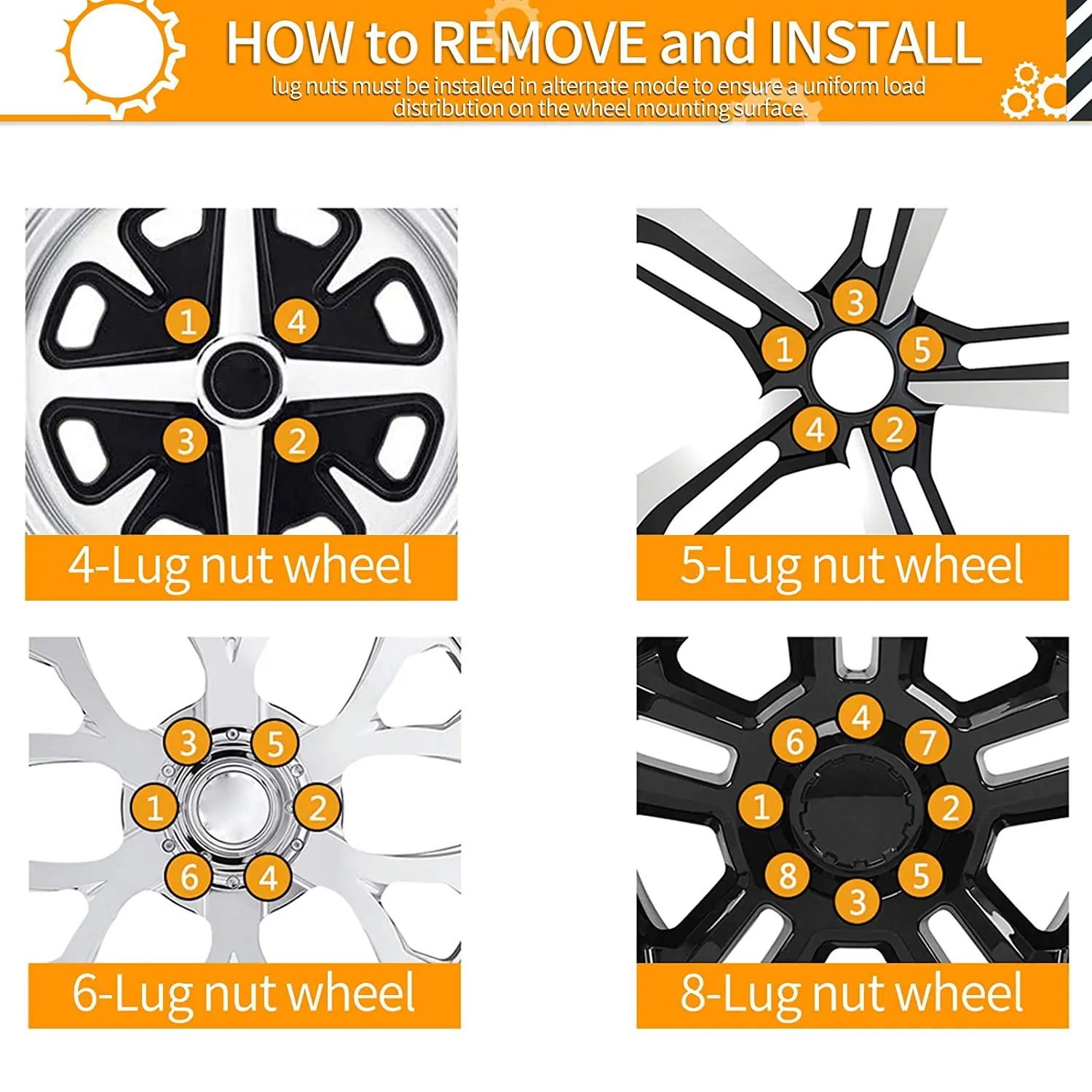 HOW to REMOVE and INSTALL

lug nuts must be installed in alternate mode to ensure a uniform load distribution on the wheel mounting surface.

1 4 3 2

4-Lug nut wheel

3 1 5 4 2

5-Lug nut wheel

3 5 1 2 6 4

6-Lug nut wheel

4 6 7 1 2 8 5 3

8-Lug nut wheel